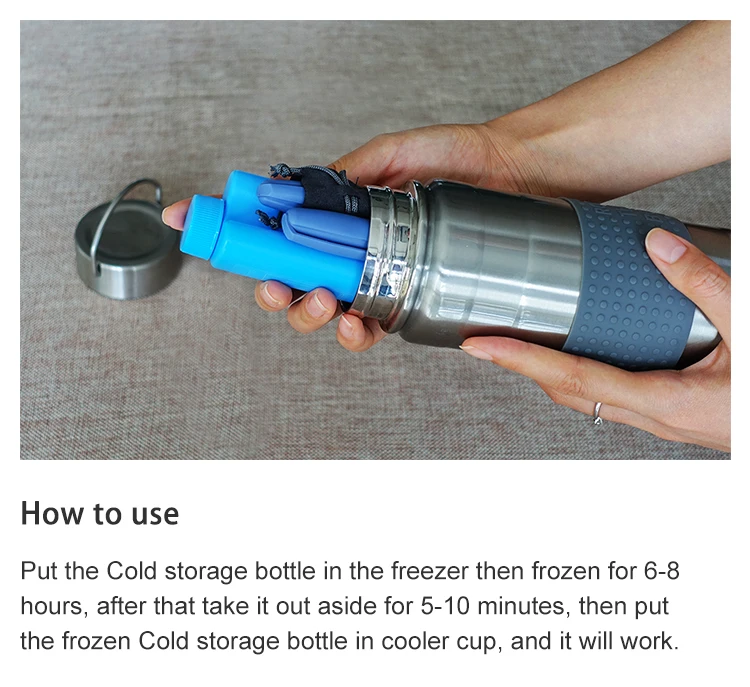 How to use

Put the Cold storage bottle in the freezer then frozen for 6-8 hours, after that take it out aside for 5-10 minutes, then put the frozen Cold storage bottle in cooler cup, and it will work.