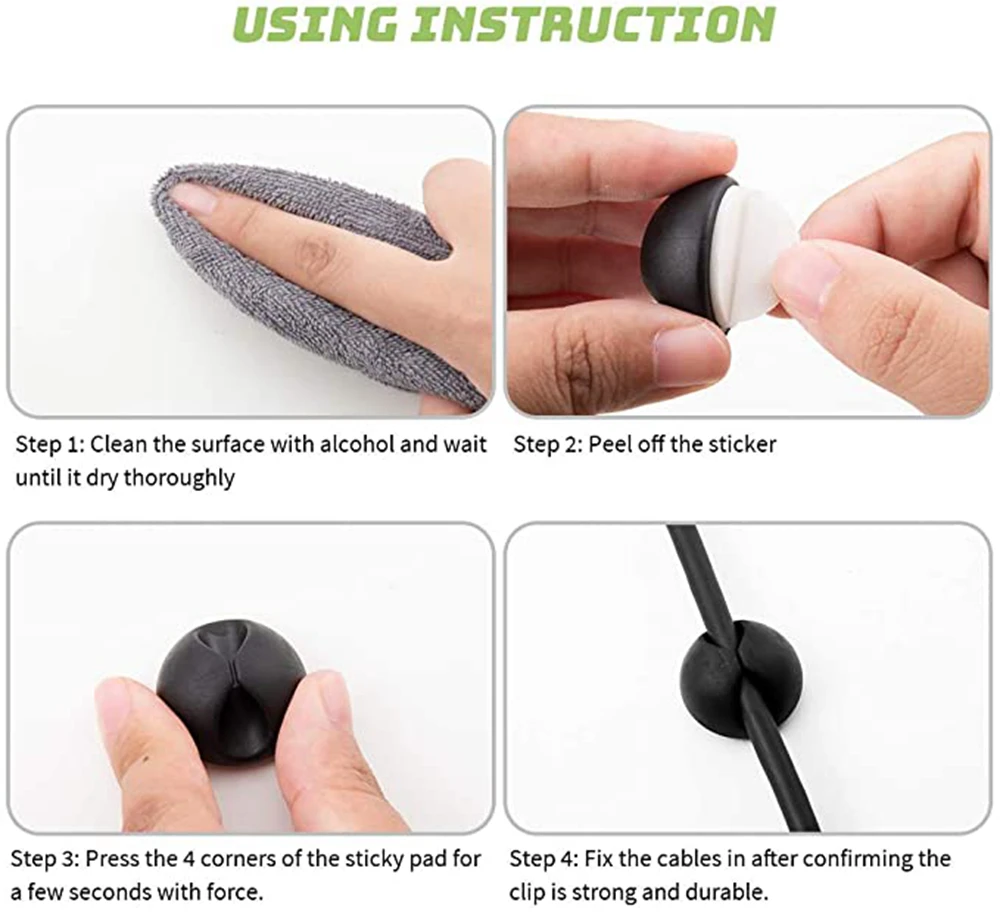 USING INSTRUCTION

Step 1: Clean the surface with alcohol and wait until it dry thoroughly

Step 2: Peel off the sticker

Step 3: Press the 4 corners of the sticky pad for a few seconds with force.

Step 4: Fix the cables in after confirming the clip is strong and durable.