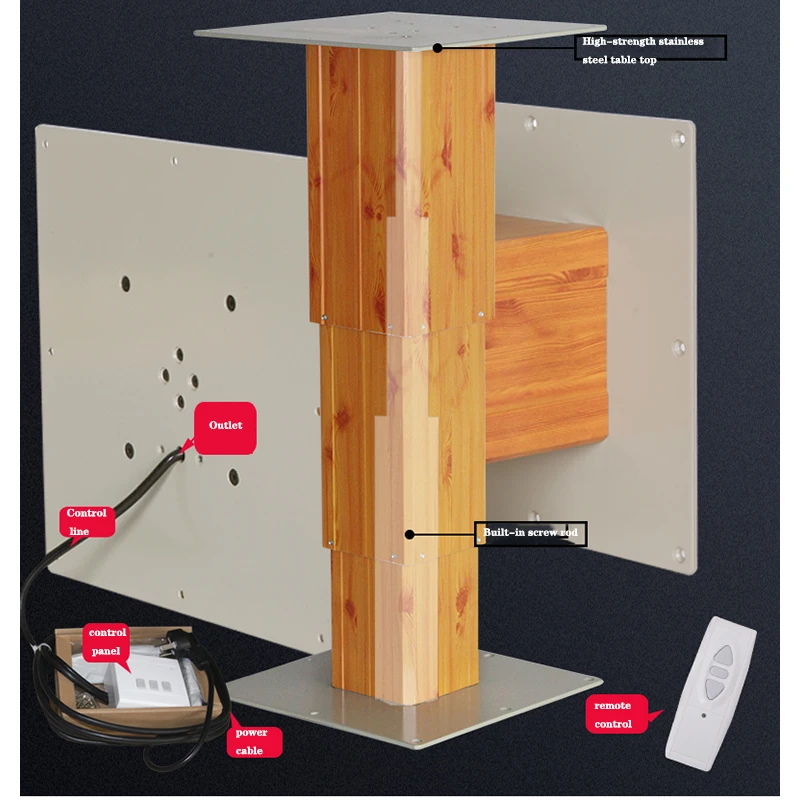 High-strength stainless steel table top

Outlet

Control line

Built-in screw rod

control panel

power cable

remote control