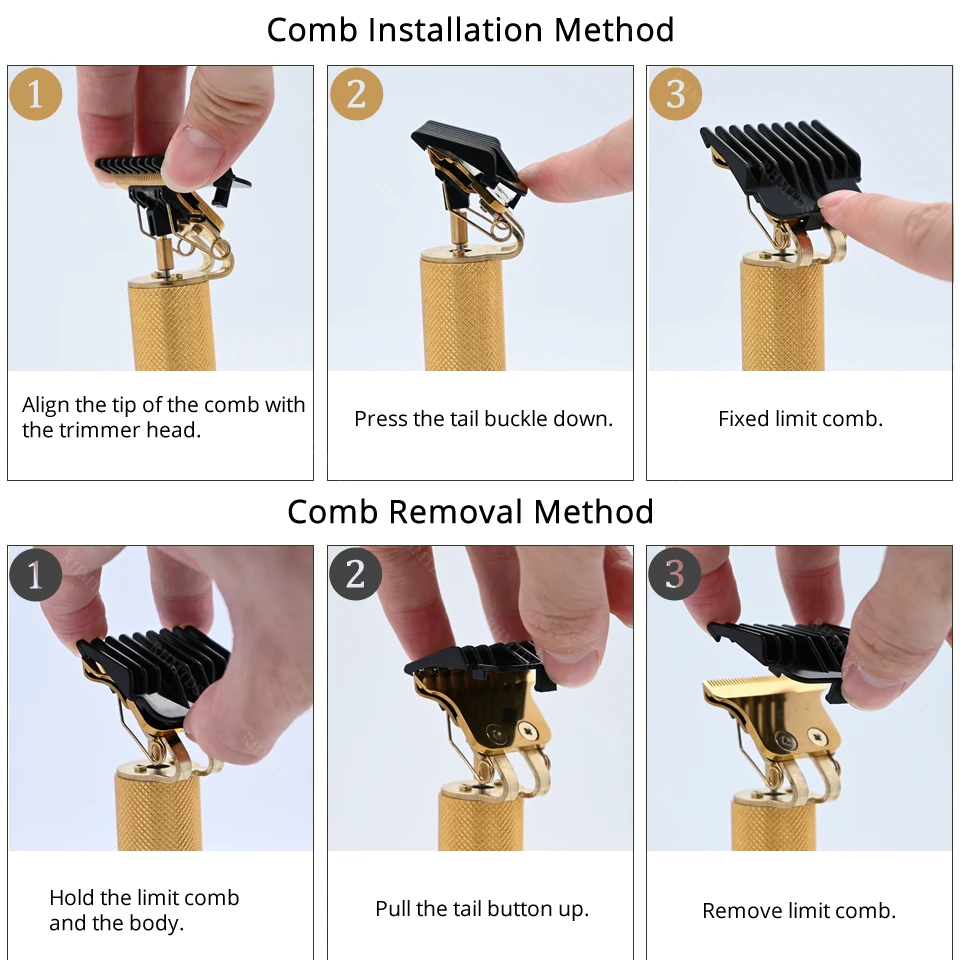 Comb Installation Method

1

Align the tip of the comb with the trimmer head.

2

Press the tail buckle down.

3

Fixed limit comb.

Comb Removal Method

1

Hold the limit comb and the body.

2

Pull the tail button up.

3

Remove limit comb.