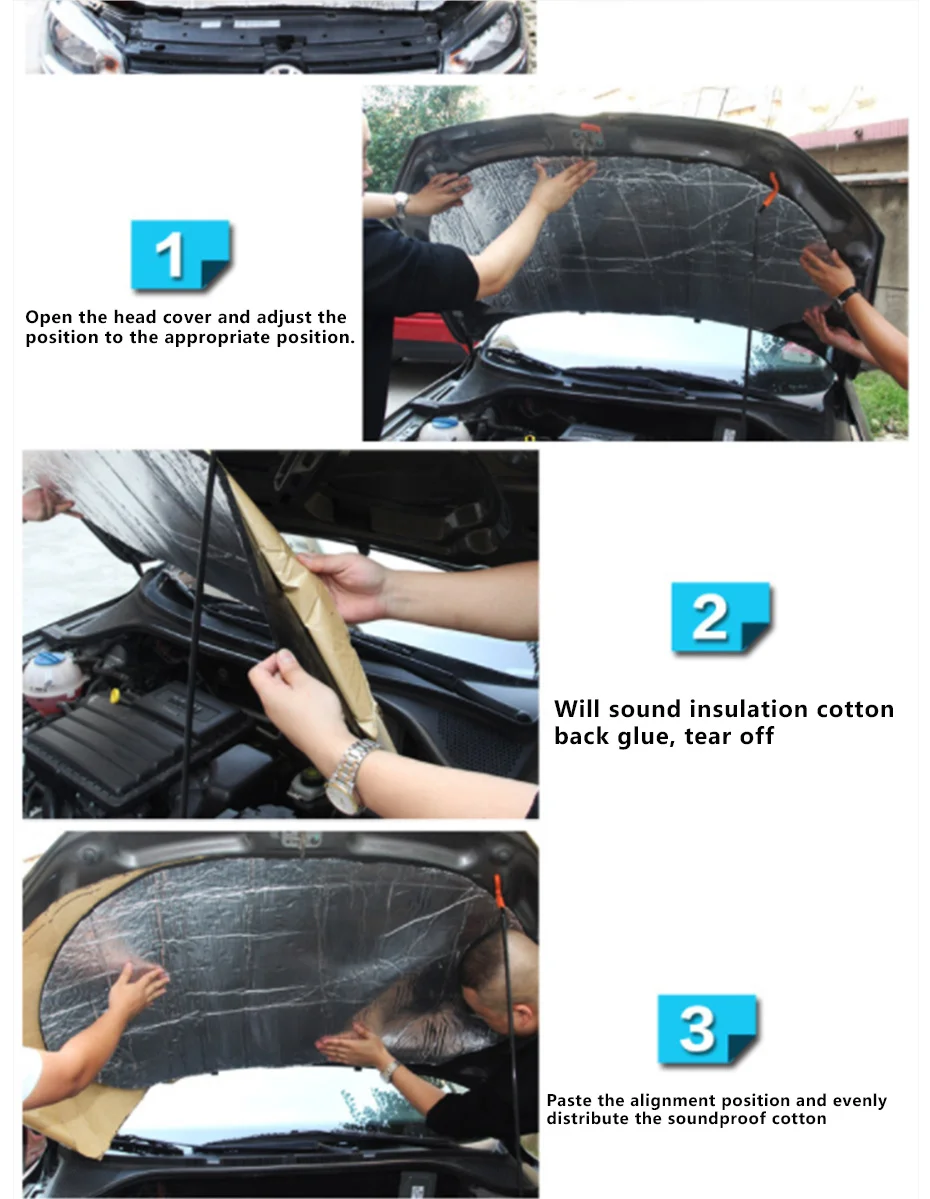 1

Open the head cover and adjust the position to the appropriate position.

2

Will sound insulation cotton back glue, tear off

3

Paste the alignment position and evenly distribute the soundproof cotton