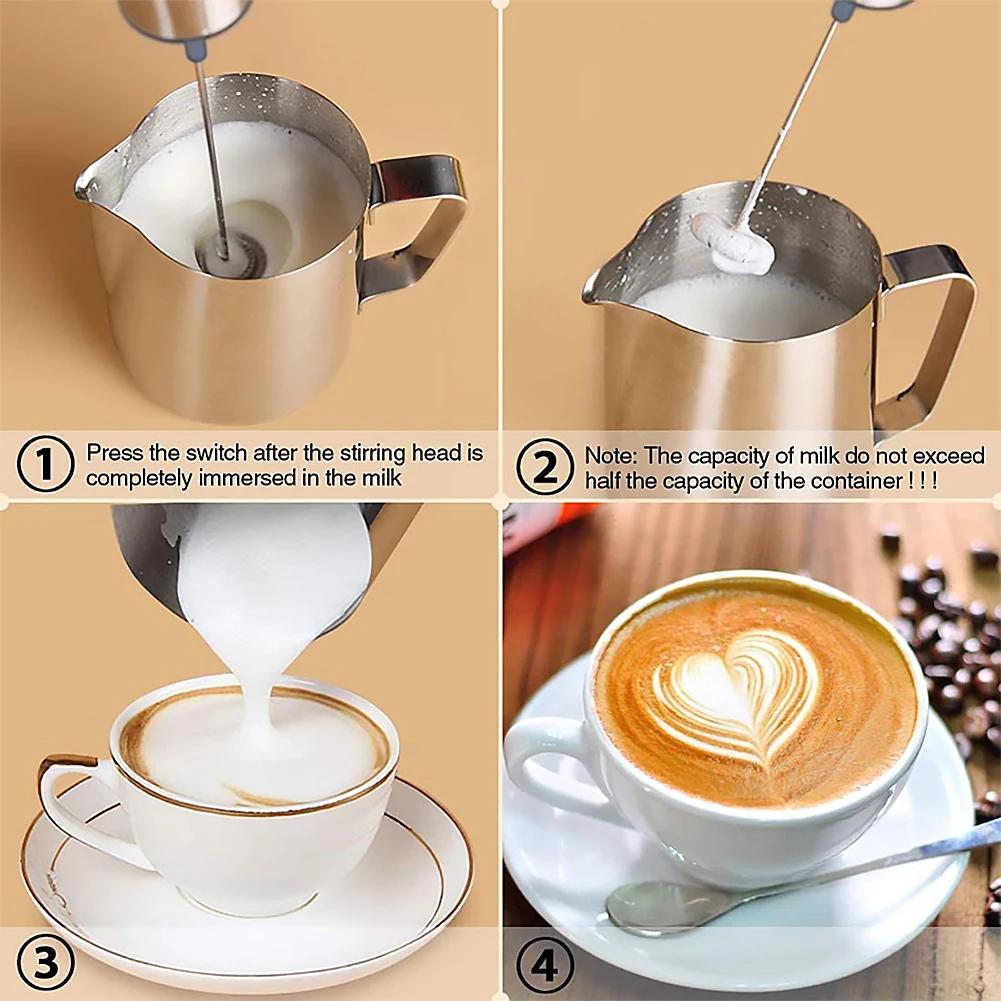 1 Press the switch after the stirring head is completely immersed in the milk

2 Note: The capacity of milk do not exceed half the capacity of the container ! ! !

3

4