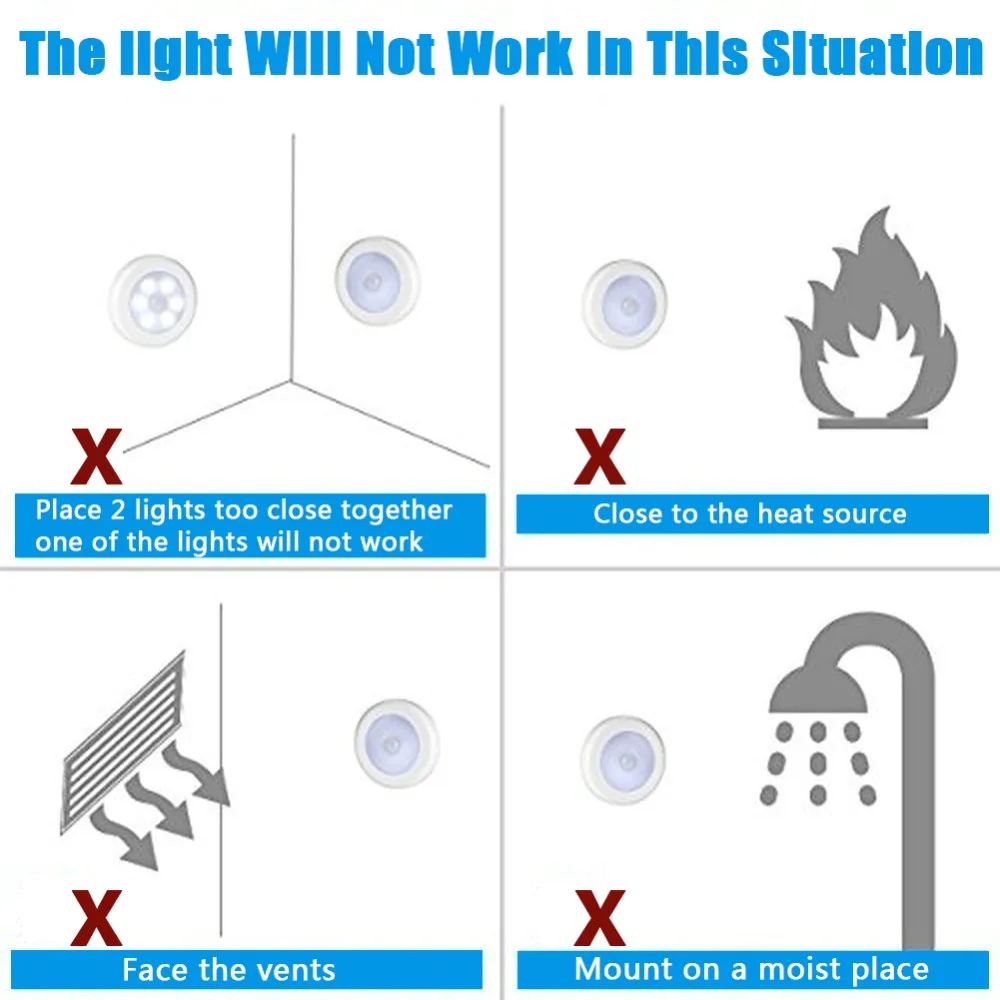 The light Will Not Work In This Situation

X

Place 2 lights too close together one of the lights will not work

X

Close to the heat source

X

Face the vents

X

Mount on a moist place