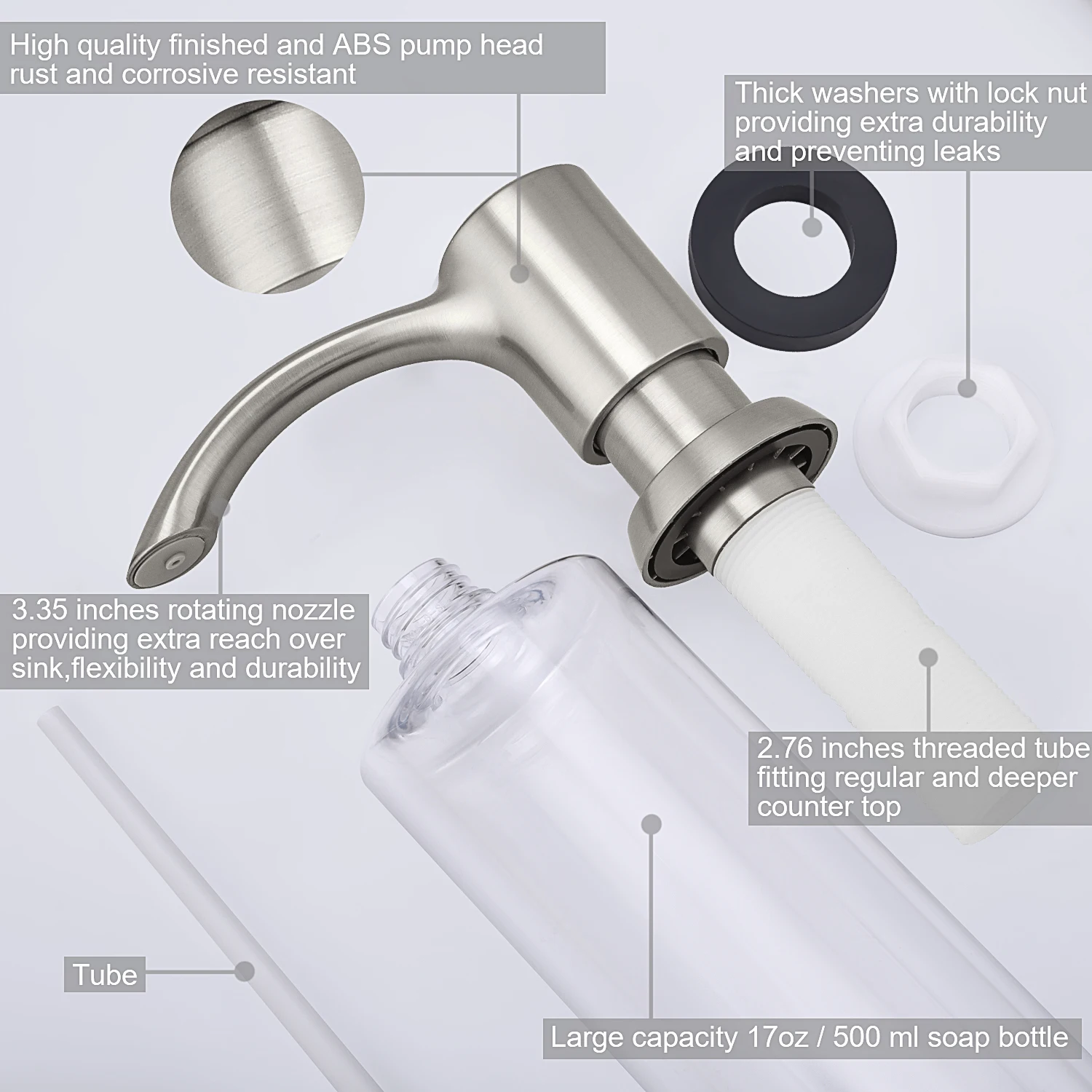 High quality finished and ABS pump head rust and corrosive resistant

Thick washers with lock nut providing extra durability and preventing leaks

3.35 inches rotating nozzle providing extra reach over sink,flexibility and durability

2.76 inches threaded tube fitting regular and deeper counter top

Tube

Large capacity 17oz / 500 ml soap bottle