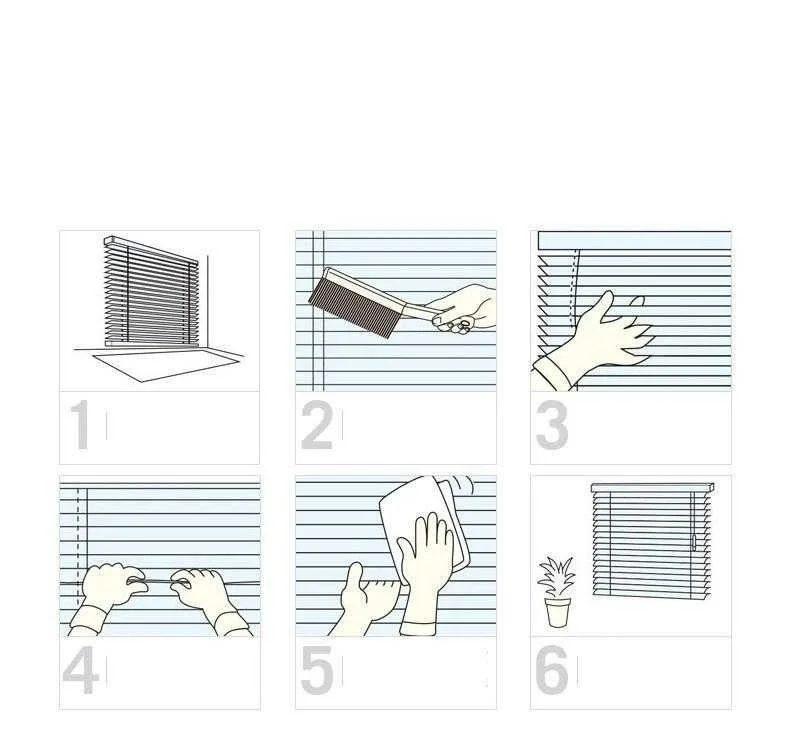 1

2

3

4

5

6