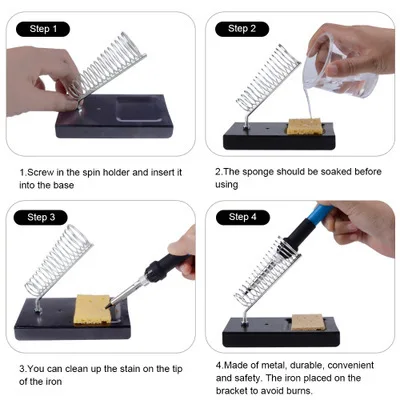 Step 1

1.Screw in the spin holder and insert it into the base

Step 2

2.The sponge should be soaked before using

Step 3

3.You can clean up the stain on the tip of the iron

Step 4

4.Made of metal, durable, convenient and safety. The iron placed on the bracket to avoid burns.