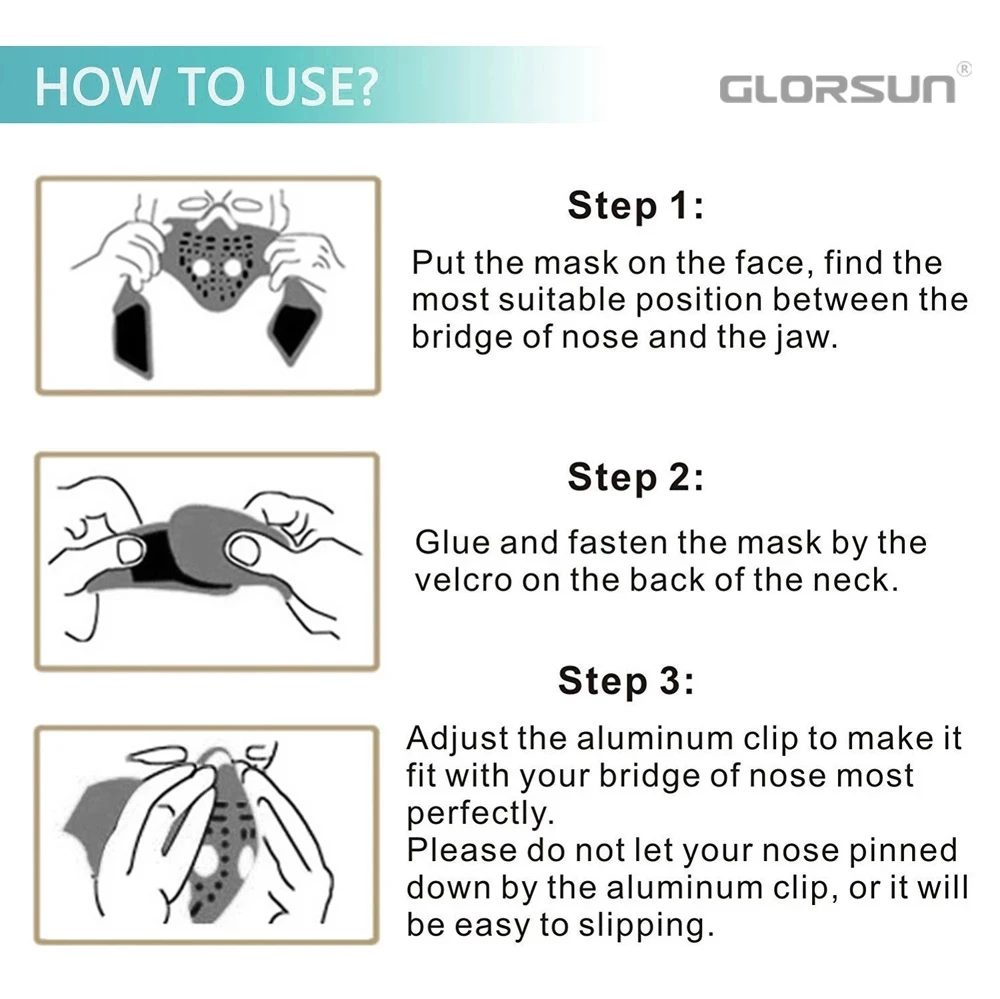 HOW TO USE?

GLORSUN®

Step 1:

Put the mask on the face, find the most suitable position between the bridge of nose and the jaw.

Step 2:

Glue and fasten the mask by the velcro on the back of the neck.

Step 3:

Adjust the aluminum clip to make it fit with your bridge of nose most perfectly.
Please do not let your nose pinned down by the aluminum clip, or it will be easy to slipping.