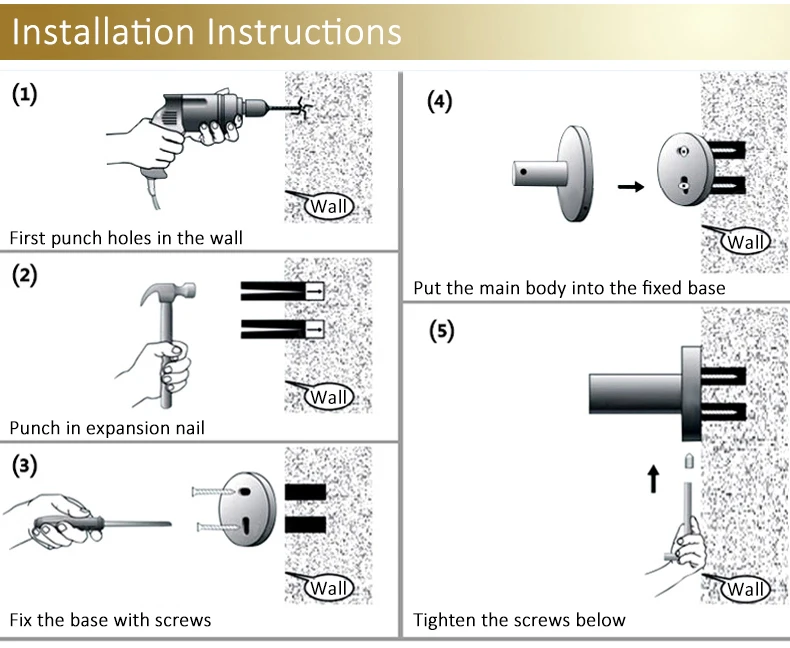 Installation Instructions

(1)

Wall

First punch holes in the wall

(2)

Wall

Punch in expansion nail

(3)

Wall

Fix the base with screws

(4)

Wall

Put the main body into the fixed base

(5)

Wall

Tighten the screws below