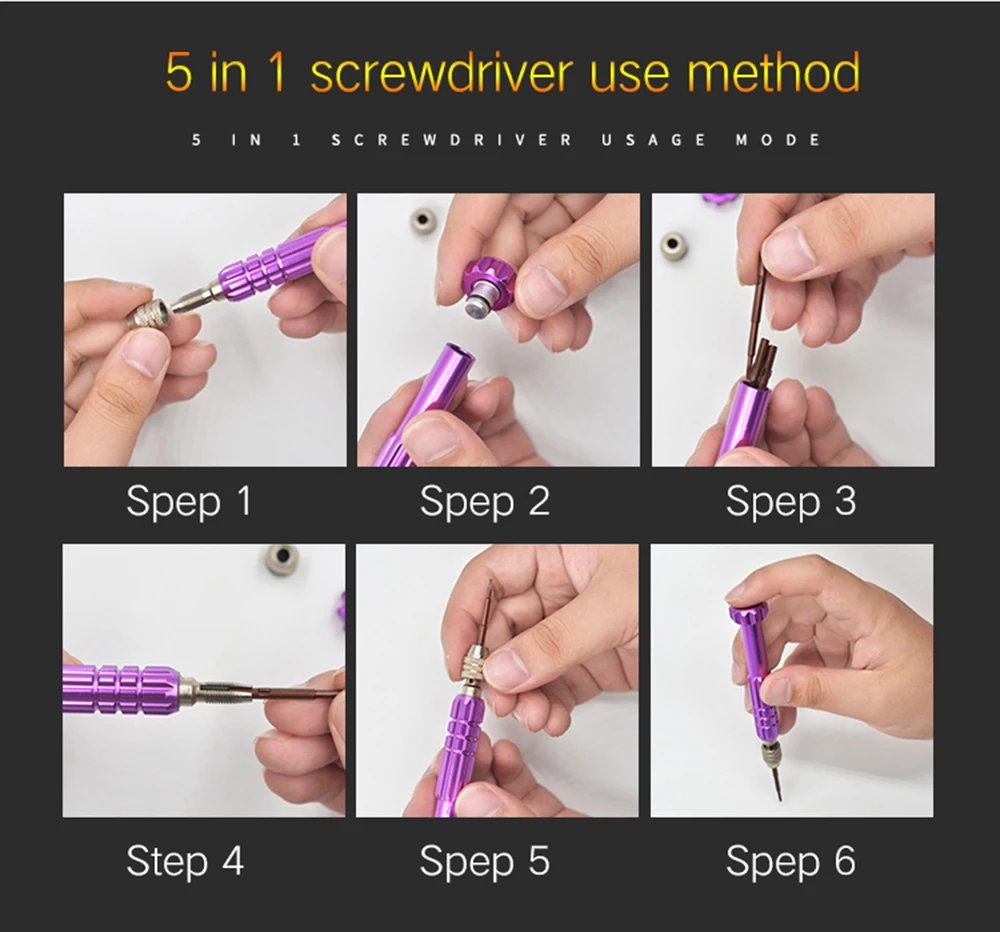 5 in 1 screwdriver use method

5 IN 1 SCREWDRIVER USAGE MODE

Spep 1

Spep 2

Spep 3

Step 4

Spep 5

Spep 6