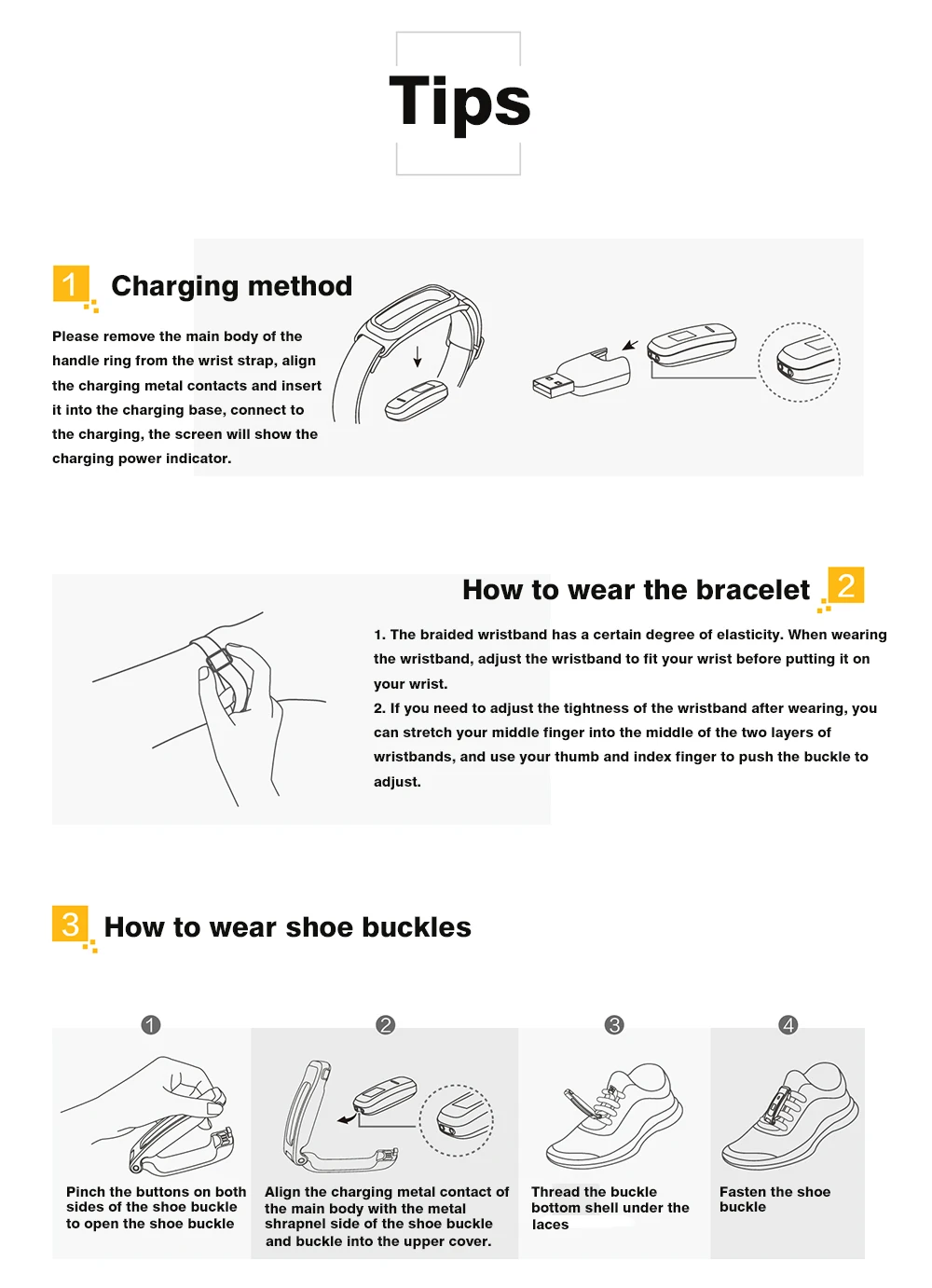 Tips

1 Charging method

Please remove the main body of the handle ring from the wrist strap, align the charging metal contacts and insert it into the charging base, connect to the charging, the screen will show the charging power indicator.

How to wear the bracelet 2

1. The braided wristband has a certain degree of elasticity. When wearing the wristband, adjust the wristband to fit your wrist before putting it on your wrist.
2. If you need to adjust the tightness of the wristband after wearing, you can stretch your middle finger into the middle of the two layers of wristbands, and use your thumb and index finger to push the buckle to adjust.

3 How to wear shoe buckles

1
Pinch the buttons on both sides of the shoe buckle to open the shoe buckle

2
Align the charging metal contact of the main body with the metal shrapnel side of the shoe buckle and buckle into the upper cover.

3
Thread the buckle bottom shell under the laces

4
Fasten the shoe buckle