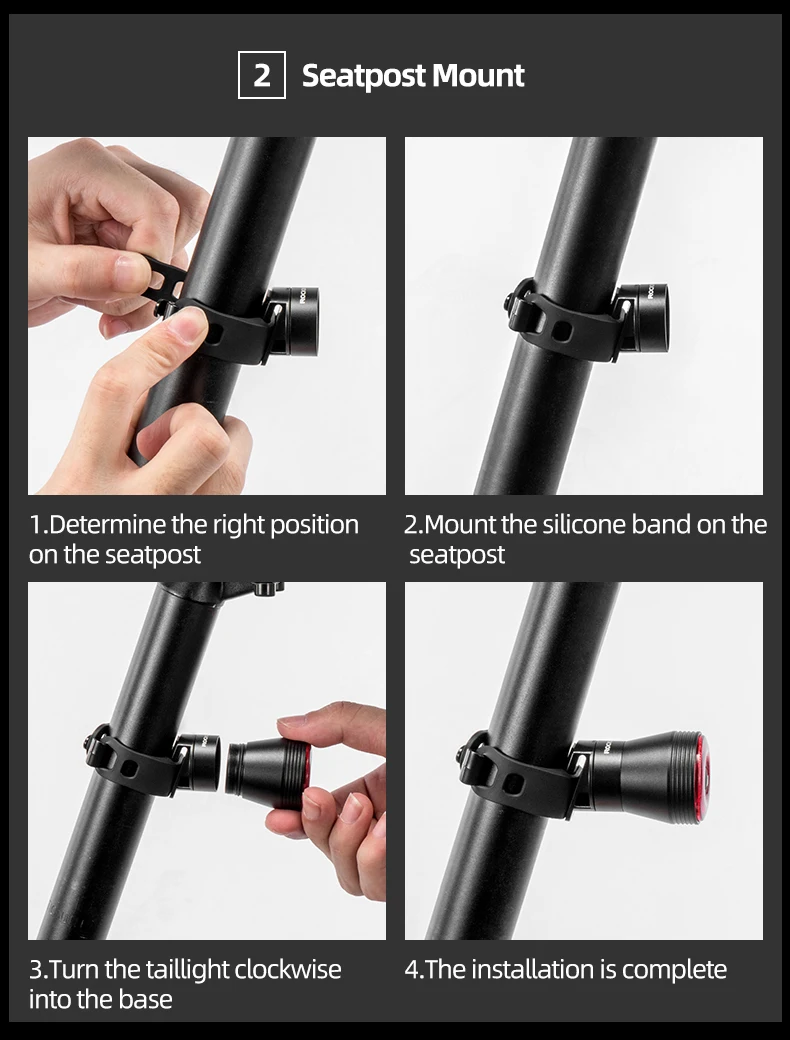 2 Seatpost Mount

1.Determine the right position on the seatpost

2.Mount the silicone band on the seatpost

3.Turn the taillight clockwise into the base

4.The installation is complete