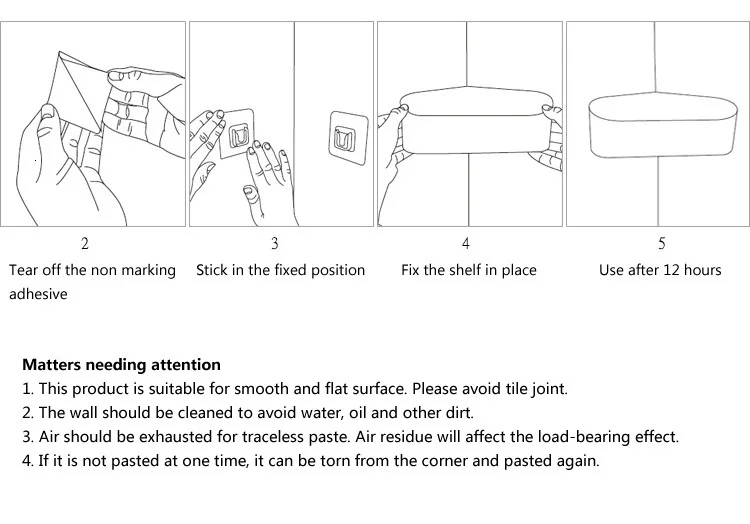 2
Tear off the non marking adhesive

3
Stick in the fixed position

4
Fix the shelf in place

5
Use after 12 hours

Matters needing attention
1. This product is suitable for smooth and flat surface. Please avoid tile joint.
2. The wall should be cleaned to avoid water, oil and other dirt.
3. Air should be exhausted for traceless paste. Air residue will affect the load-bearing effect.
4. If it is not pasted at one time, it can be torn from the corner and pasted again.