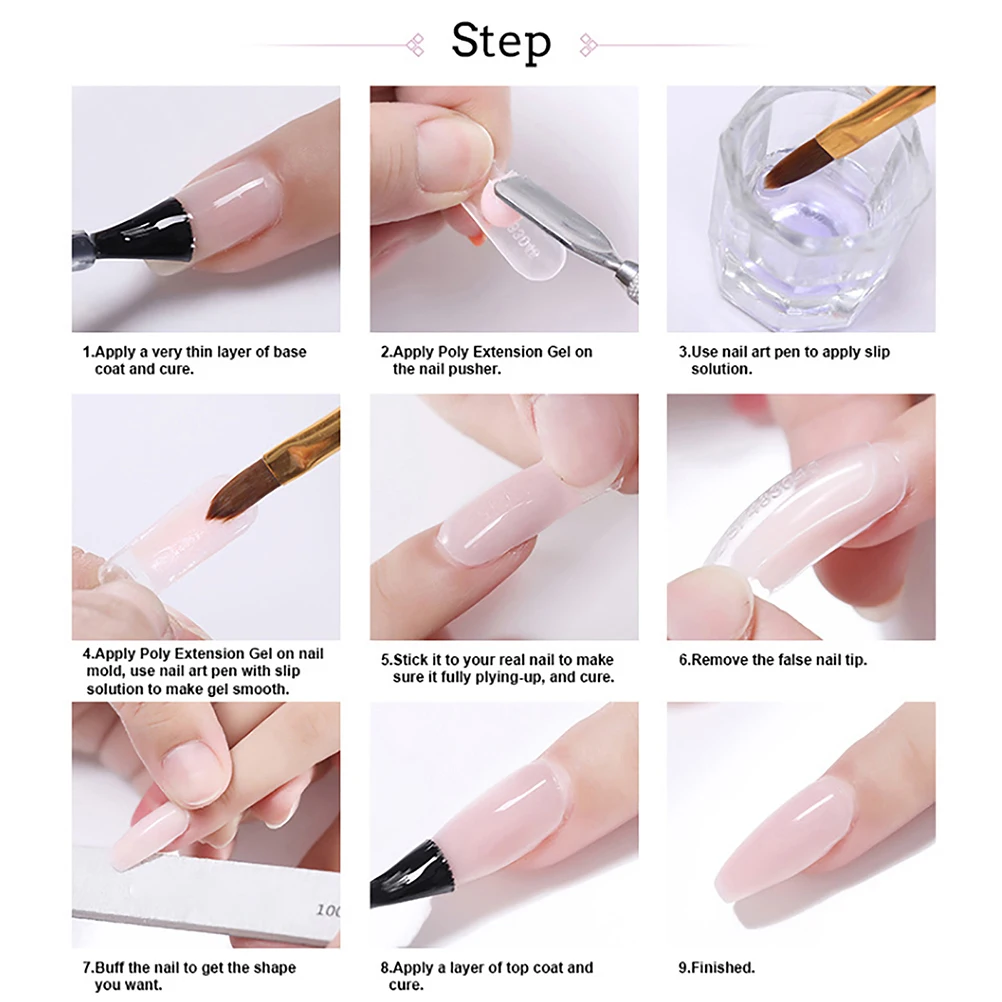 Step

1.Apply a very thin layer of base coat and cure.

2.Apply Poly Extension Gel on the nail pusher.

3.Use nail art pen to apply slip solution.

4.Apply Poly Extension Gel on nail mold, use nail art pen with slip solution to make gel smooth.

5.Stick it to your real nail to make sure it fully plying-up, and cure.

6.Remove the false nail tip.

100

7.Buff the nail to get the shape you want.

8.Apply a layer of top coat and cure.

9.Finished.