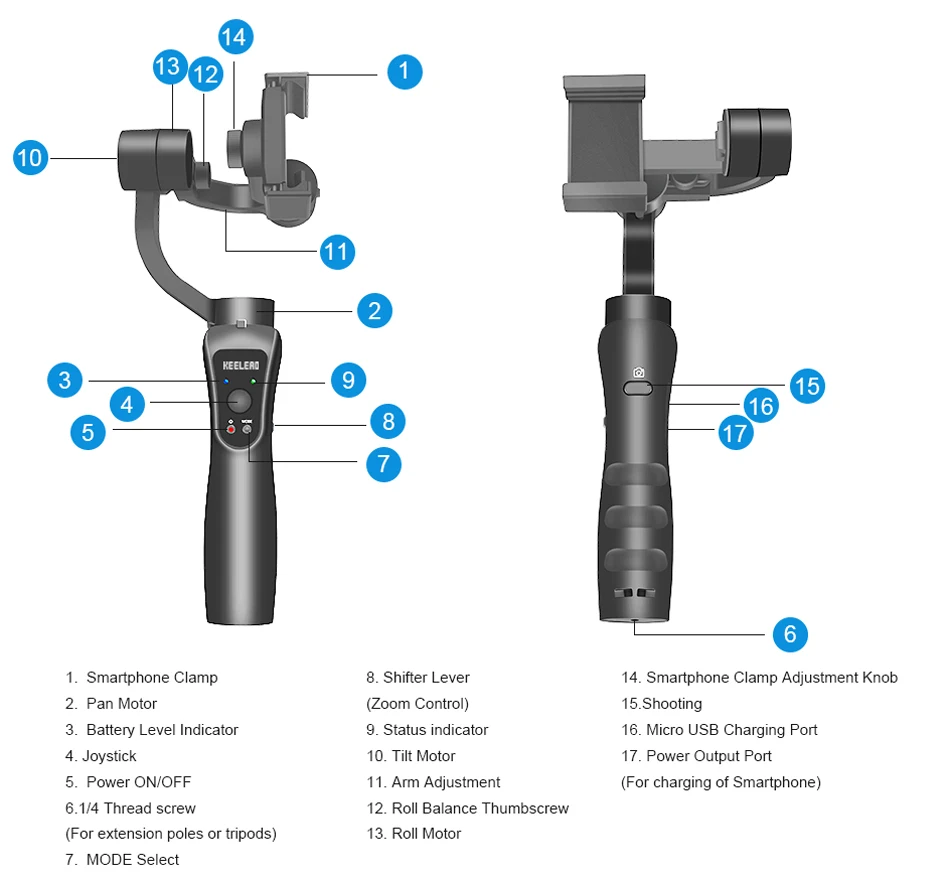 14
13
12
1
10
11
2
KEELEAD
3
9
4
8
5
MODE
7
15
16
17
6

1. Smartphone Clamp
2. Pan Motor
3. Battery Level Indicator
4. Joystick
5. Power ON/OFF
6.1/4 Thread screw
(For extension poles or tripods)
7. MODE Select

8. Shifter Lever
(Zoom Control)
9. Status indicator
10. Tilt Motor
11. Arm Adjustment
12. Roll Balance Thumbscrew
13. Roll Motor

14. Smartphone Clamp Adjustment Knob
15.Shooting
16. Micro USB Charging Port
17. Power Output Port
(For charging of Smartphone)