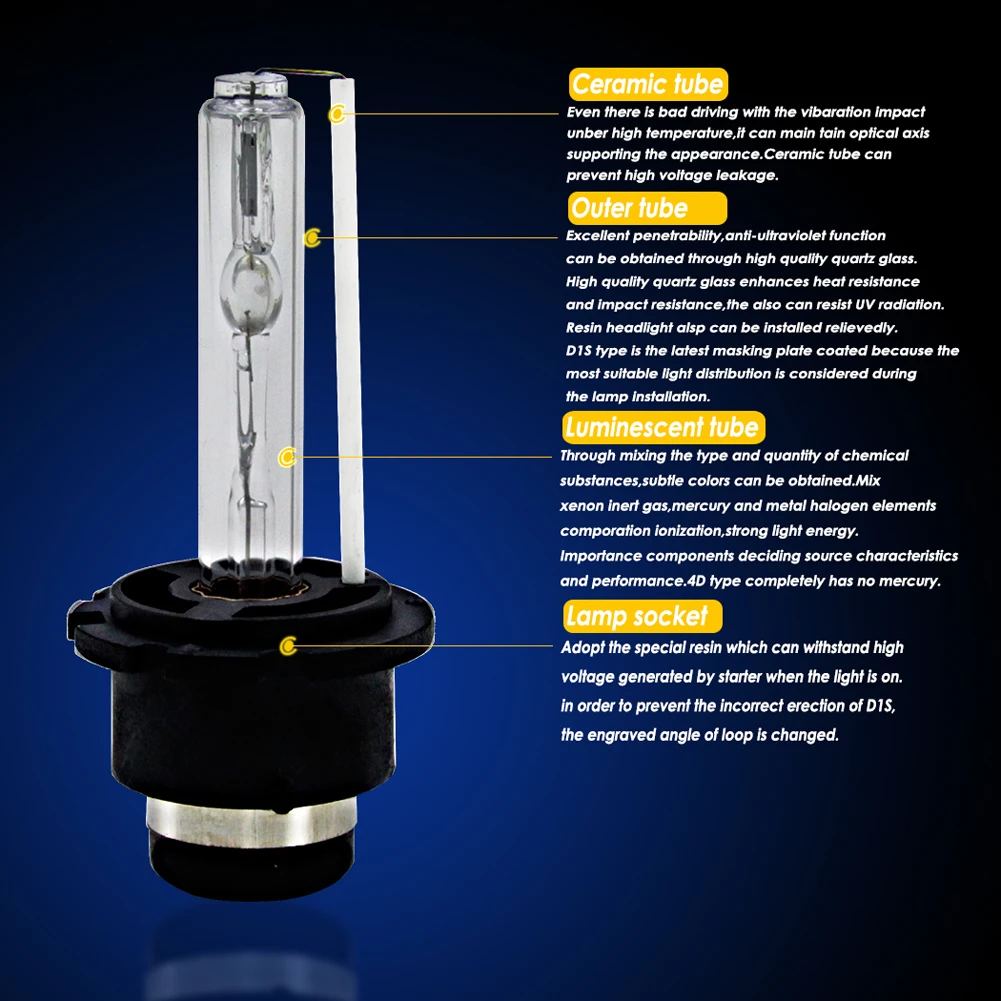 Ceramic tube
Even there is bad driving with the vibaration impact unber high temperature,it can main tain optical axis supporting the appearance.Ceramic tube can prevent high voltage leakage.

Outer tube
Excellent penetrability,anti-ultraviolet function can be obtained through high quality quartz glass. High quality quartz glass enhances heat resistance and impact resistance,the also can resist UV radiation. Resin headlight alsp can be installed relievedly. D1S type is the latest masking plate coated because the most suitable light distribution is considered during the lamp installation.

Luminescent tube
Through mixing the type and quantity of chemical substances,subtle colors can be obtained.Mix xenon inert gas,mercury and metal halogen elements comporation ionization,strong light energy. Importance components deciding source characteristics and performance.4D type completely has no mercury.

Lamp socket
Adopt the special resin which can withstand high voltage generated by starter when the light is on. in order to prevent the incorrect erection of D1S, the engraved angle of loop is changed.