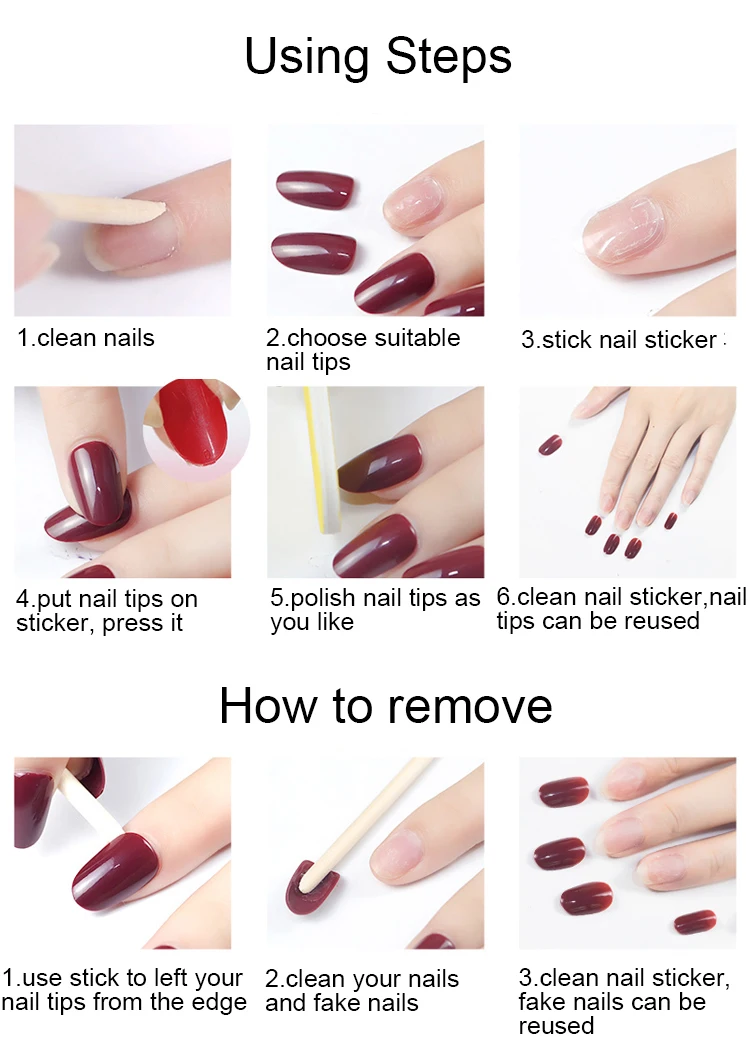 Using Steps

1.clean nails

2.choose suitable nail tips

3.stick nail sticker

4.put nail tips on sticker, press it

5.polish nail tips as you like

6.clean nail sticker,nail tips can be reused

How to remove

1.use stick to left your nail tips from the edge

2.clean your nails and fake nails

3.clean nail sticker, fake nails can be reused