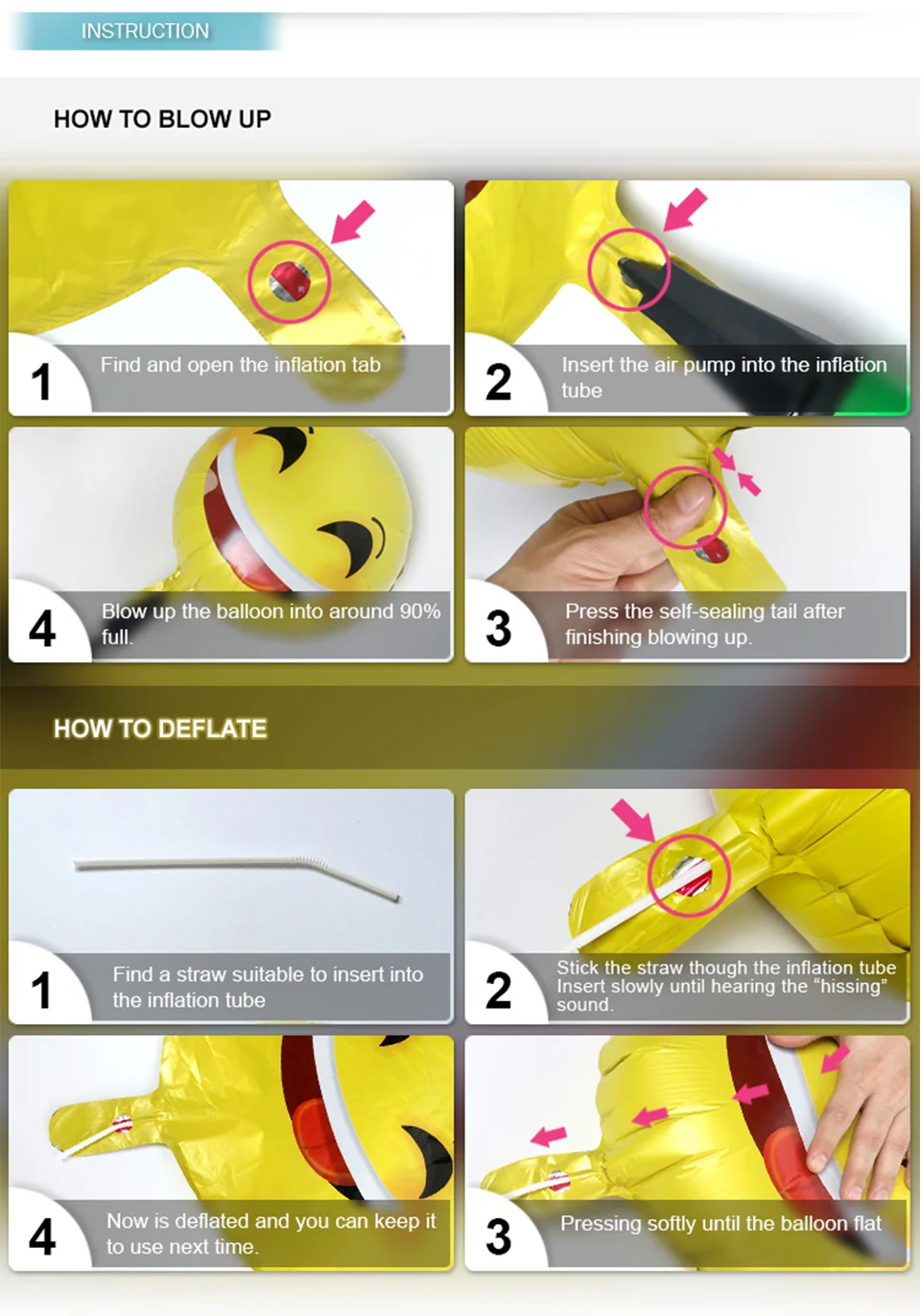 INSTRUCTION

HOW TO BLOW UP

1
Find and open the inflation tab

2
Insert the air pump into the inflation tube

4
Blow up the balloon into around 90% full.

3
Press the self-sealing tail after finishing blowing up.

HOW TO DEFLATE

1
Find a straw suitable to insert into the inflation tube

2
Stick the straw though the inflation tube Insert slowly until hearing the "hissing" sound.

4
Now is deflated and you can keep it to use next time.

3
Pressing softly until the balloon flat