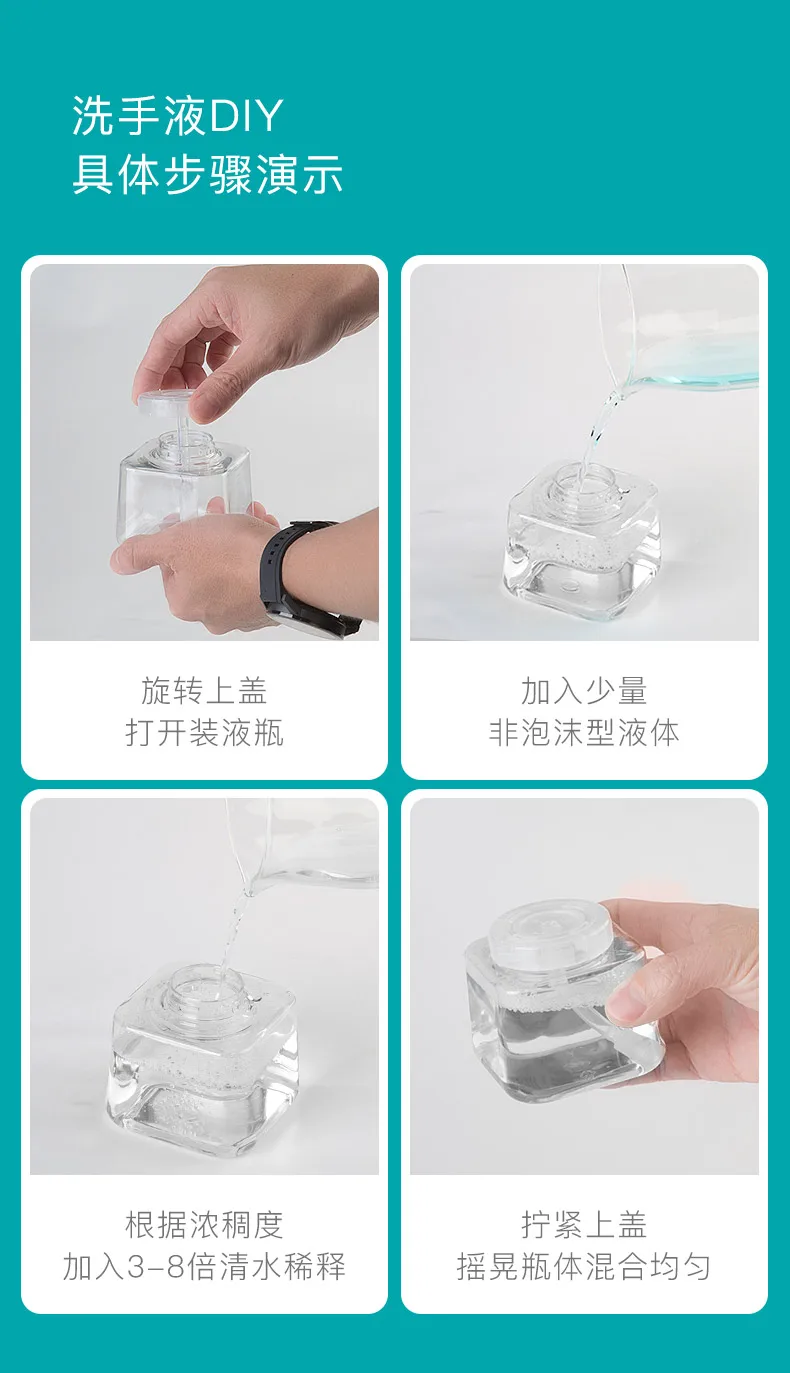 洗手液DIY
具体步骤演示

旋转上盖
打开装液瓶

加入少量
非泡沫型液体

根据浓稠度
加入3-8倍清水稀释

拧紧上盖
摇晃瓶体混合均匀