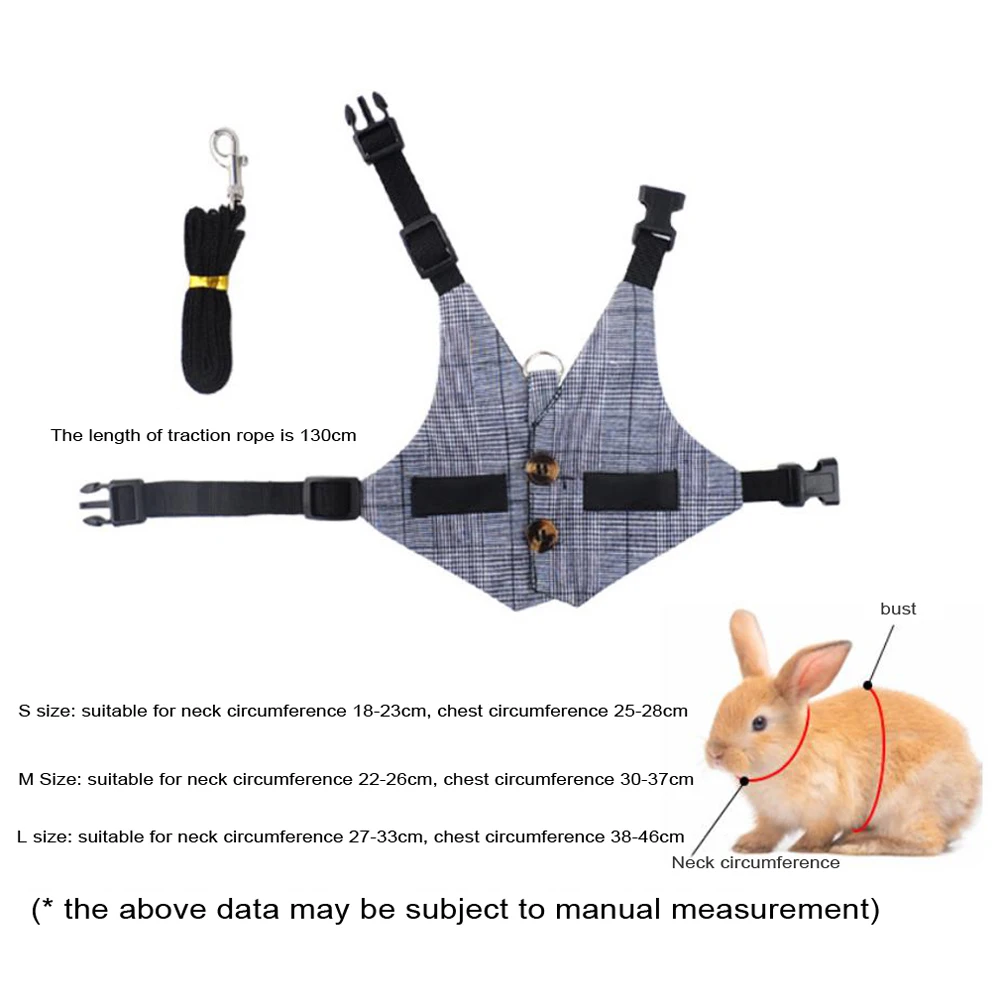 The length of traction rope is 130cm

bust

S size: suitable for neck circumference 18-23cm, chest circumference 25-28cm

M Size: suitable for neck circumference 22-26cm, chest circumference 30-37cm

L size: suitable for neck circumference 27-33cm, chest circumference 38-46cm

Neck circumference

(* the above data may be subject to manual measurement)