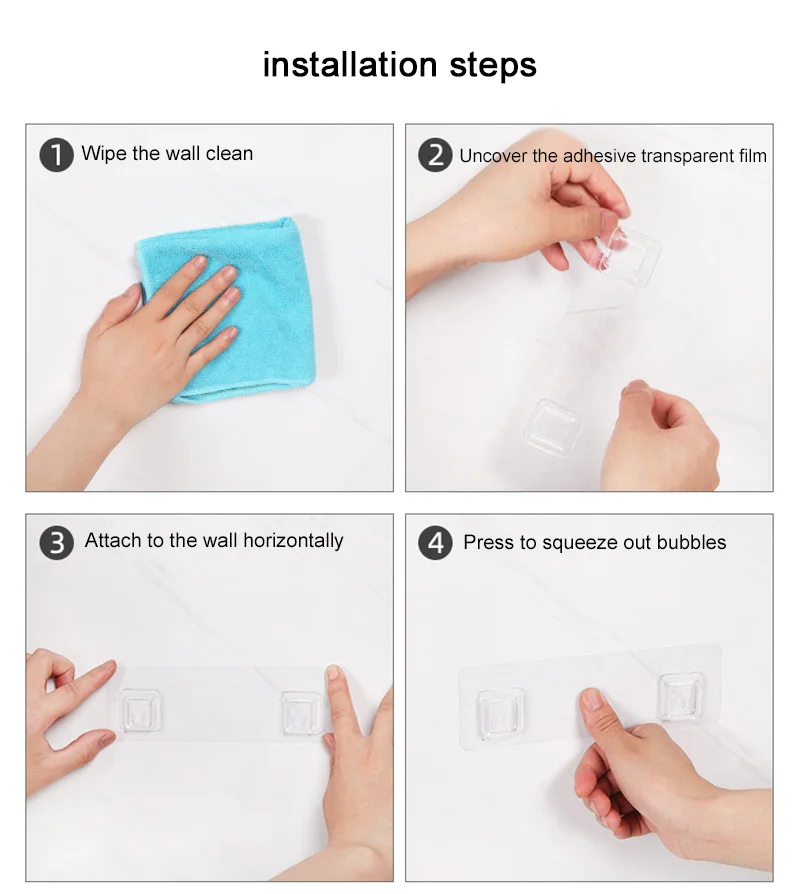 installation steps

1 Wipe the wall clean

2 Uncover the adhesive transparent film

3 Attach to the wall horizontally

4 Press to squeeze out bubbles