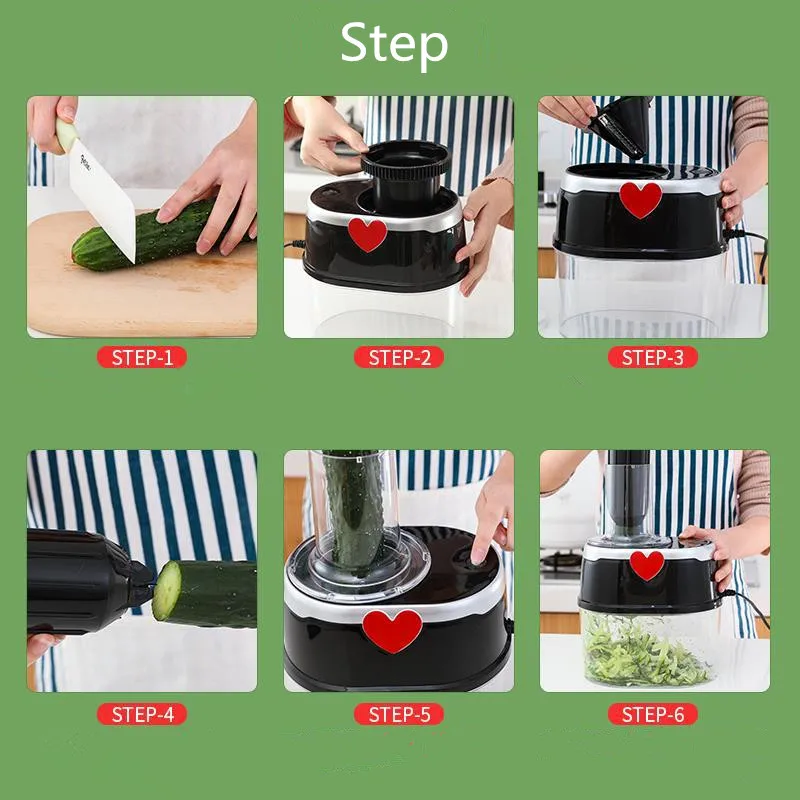 Step

STEP-1

STEP-2

STEP-3

STEP-4

STEP-5

STEP-6