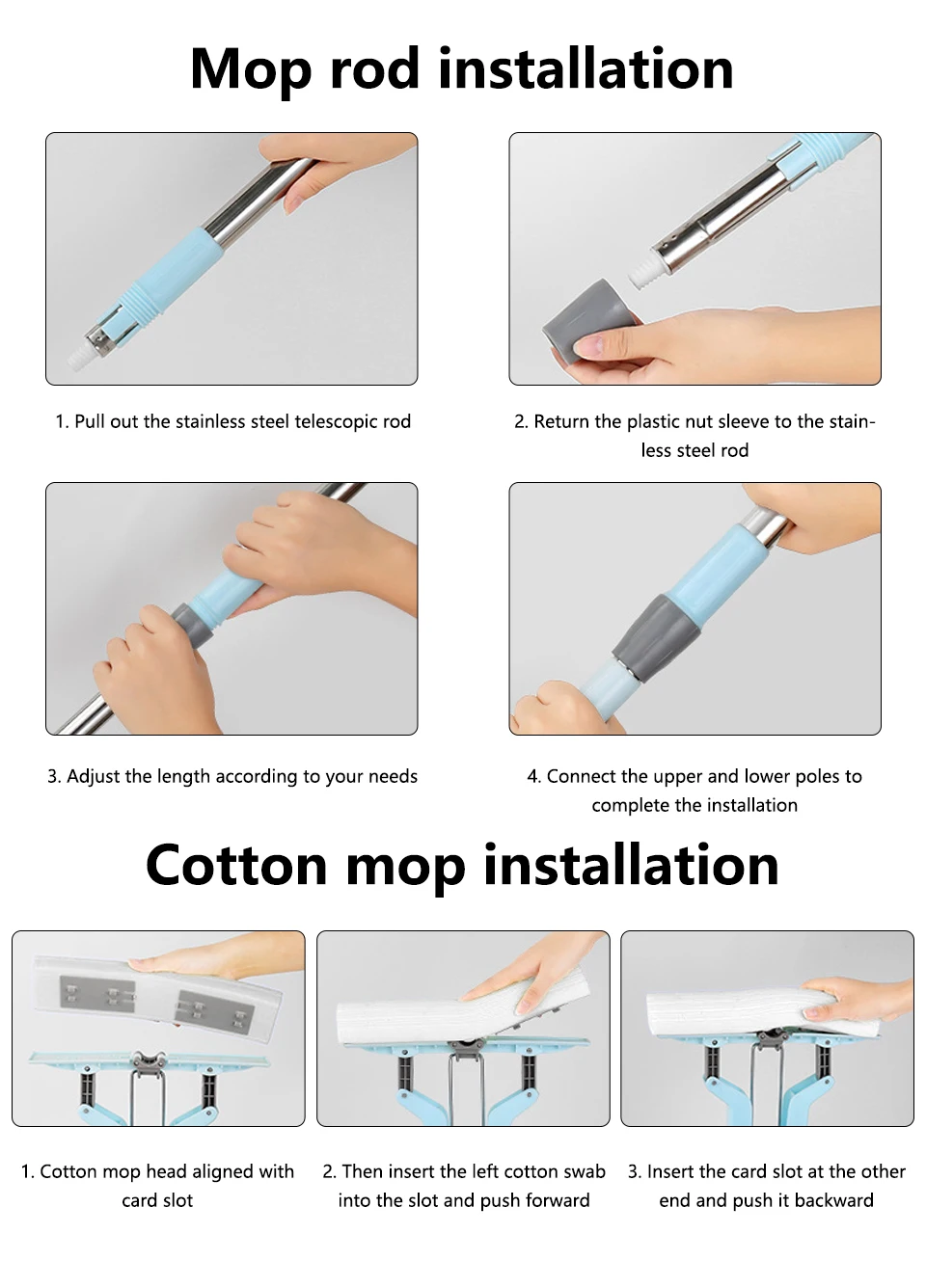 Mop rod installation

1. Pull out the stainless steel telescopic rod

2. Return the plastic nut sleeve to the stainless steel rod

3. Adjust the length according to your needs

4. Connect the upper and lower poles to complete the installation

Cotton mop installation

1. Cotton mop head aligned with card slot

2. Then insert the left cotton swab into the slot and push forward

3. Insert the card slot at the other end and push it backward