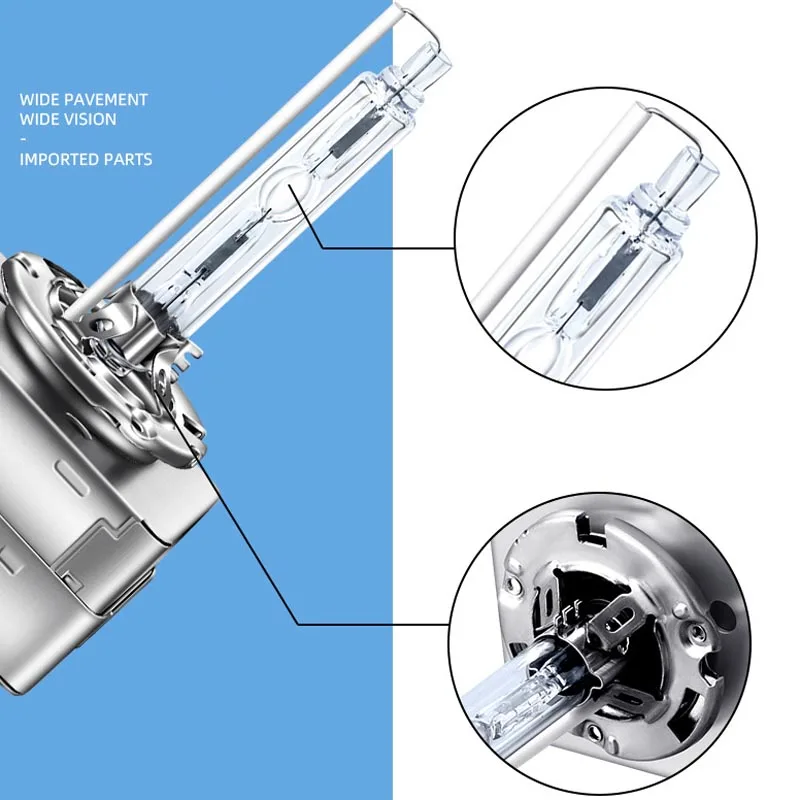 WIDE PAVEMENT
WIDE VISION
-
IMPORTED PARTS