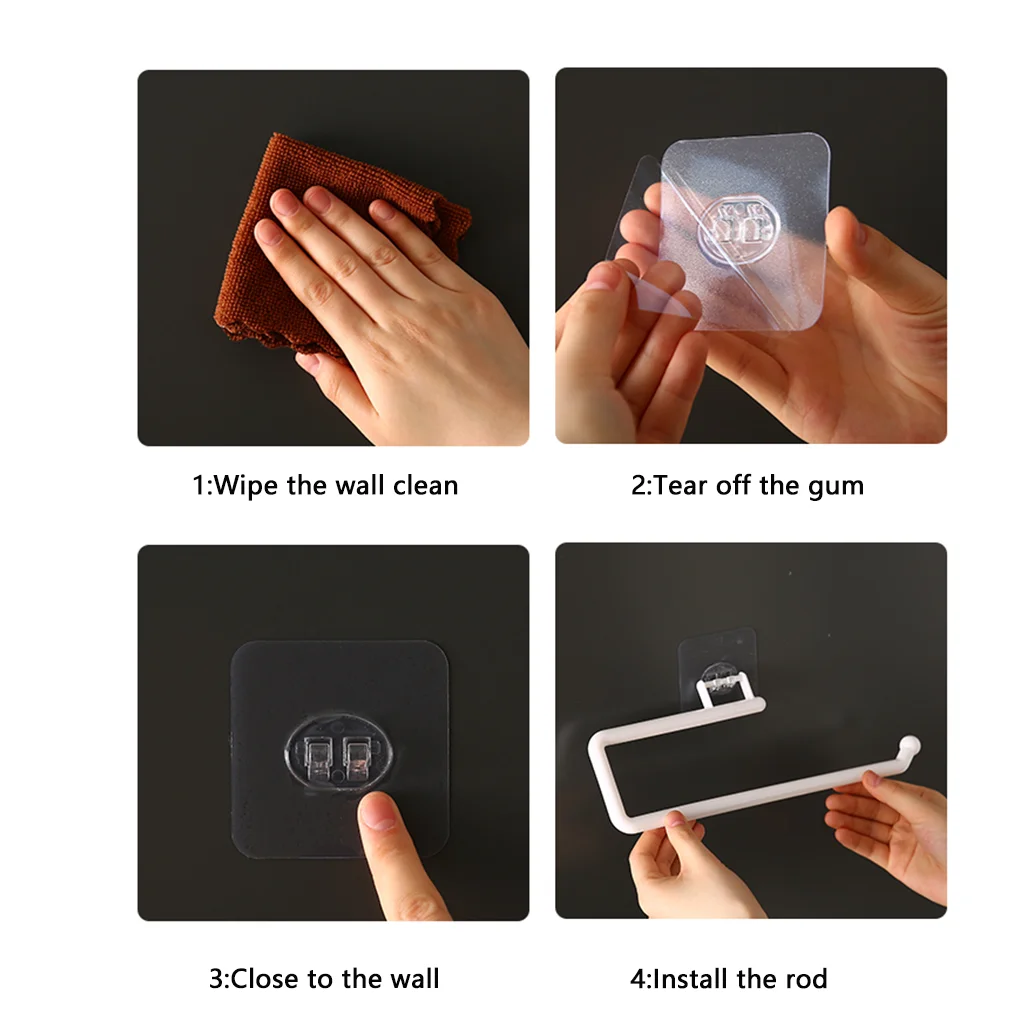 1:Wipe the wall clean

2:Tear off the gum

3:Close to the wall

4:Install the rod