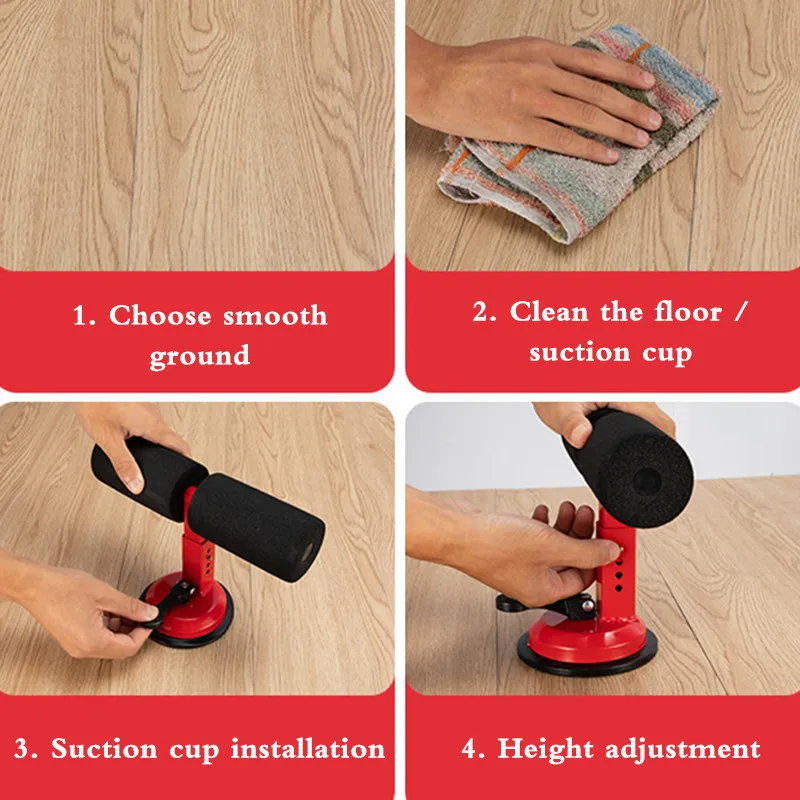 1. Choose smooth ground

2. Clean the floor / suction cup

3. Suction cup installation

4. Height adjustment