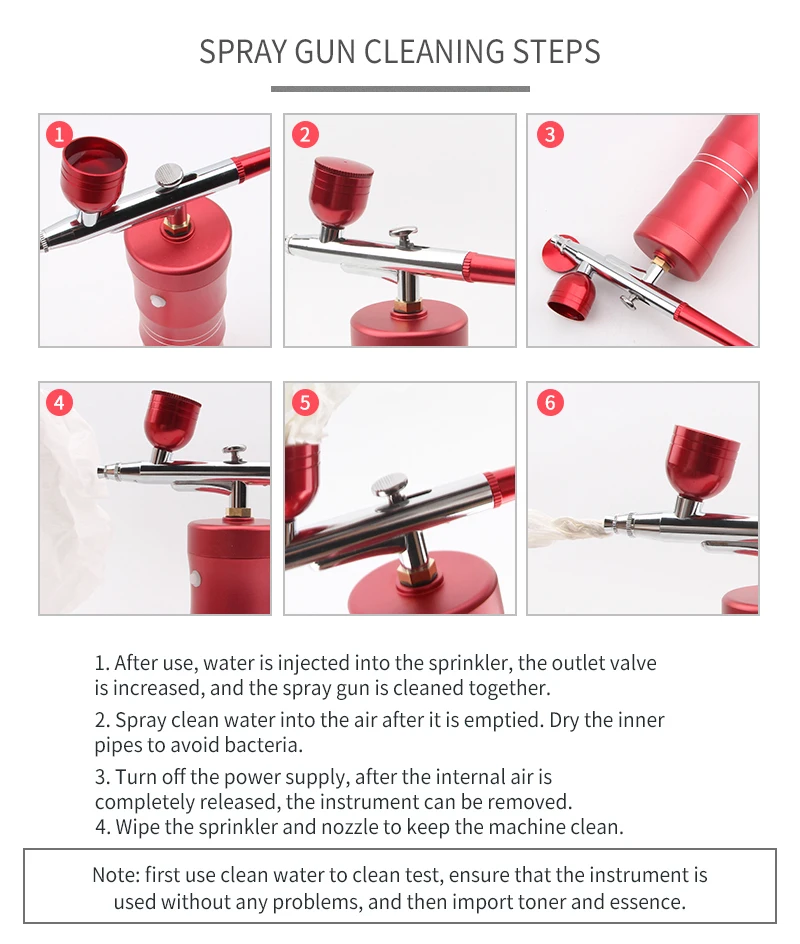 SPRAY GUN CLEANING STEPS

1

2

3

4

5

6

1. After use, water is injected into the sprinkler, the outlet valve is increased, and the spray gun is cleaned together.

2. Spray clean water into the air after it is emptied. Dry the inner pipes to avoid bacteria.

3. Turn off the power supply, after the internal air is completely released, the instrument can be removed.
4. Wipe the sprinkler and nozzle to keep the machine clean.

Note: first use clean water to clean test, ensure that the instrument is used without any problems, and then import toner and essence.