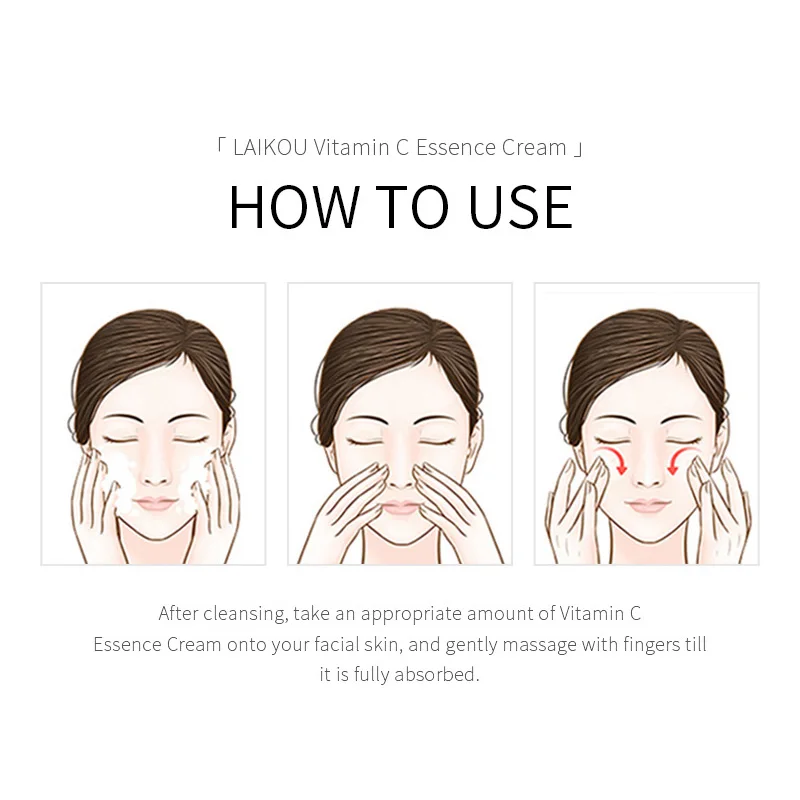 「 LAIKOU Vitamin C Essence Cream 」

HOW TO USE

After cleansing, take an appropriate amount of Vitamin C Essence Cream onto your facial skin, and gently massage with fingers till it is fully absorbed.