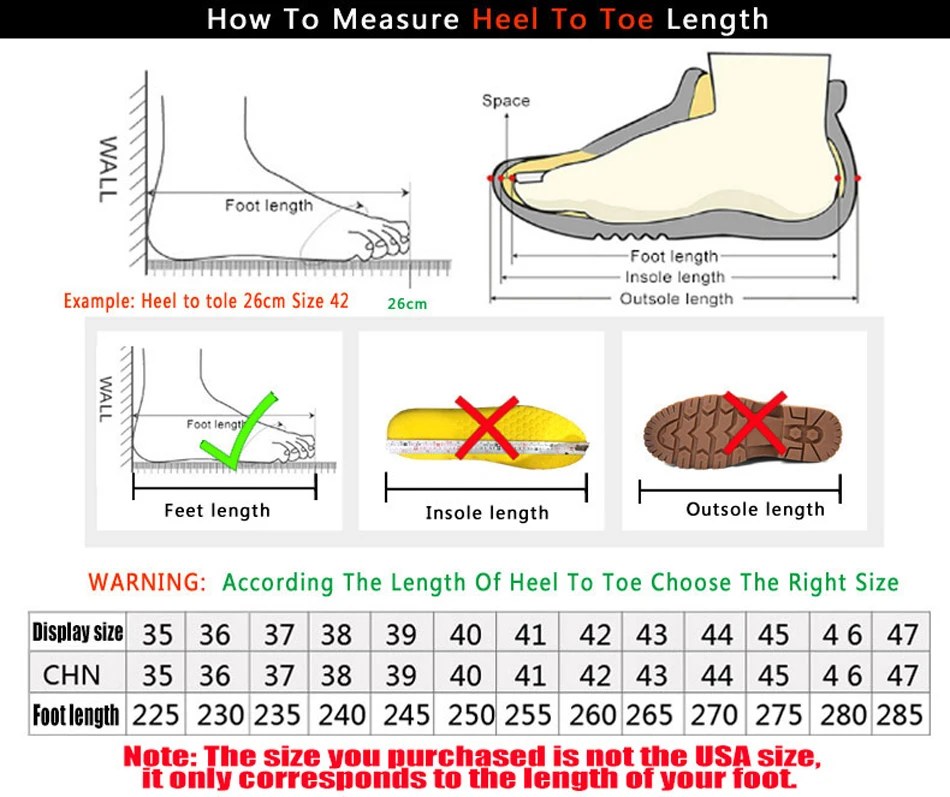 How To Measure Heel To Toe Length

WALL

Foot length

Example: Heel to tole 26cm Size 42

26cm

Space

Foot length
Insole length
Outsole length

WALL

Foot length

Feet length

Insole length

Outsole length

WARNING: According The Length Of Heel To Toe Choose The Right Size

| Display size | 35 | 36 | 37 | 38 | 39 | 40 | 41 | 42 | 43 | 44 | 45 | 4 6 | 47 |
|---|---|---|---|---|---|---|---|---|---|---|---|---|---|
| CHN | 35 | 36 | 37 | 38 | 39 | 40 | 41 | 42 | 43 | 44 | 45 | 4 6 | 47 |
| Foot length | 225 | 230 | 235 | 240 | 245 | 250 | 255 | 260 | 265 | 270 | 275 | 280 | 285 |

Note: The size you purchased is not the USA size, it only corresponds to the length of your foot.