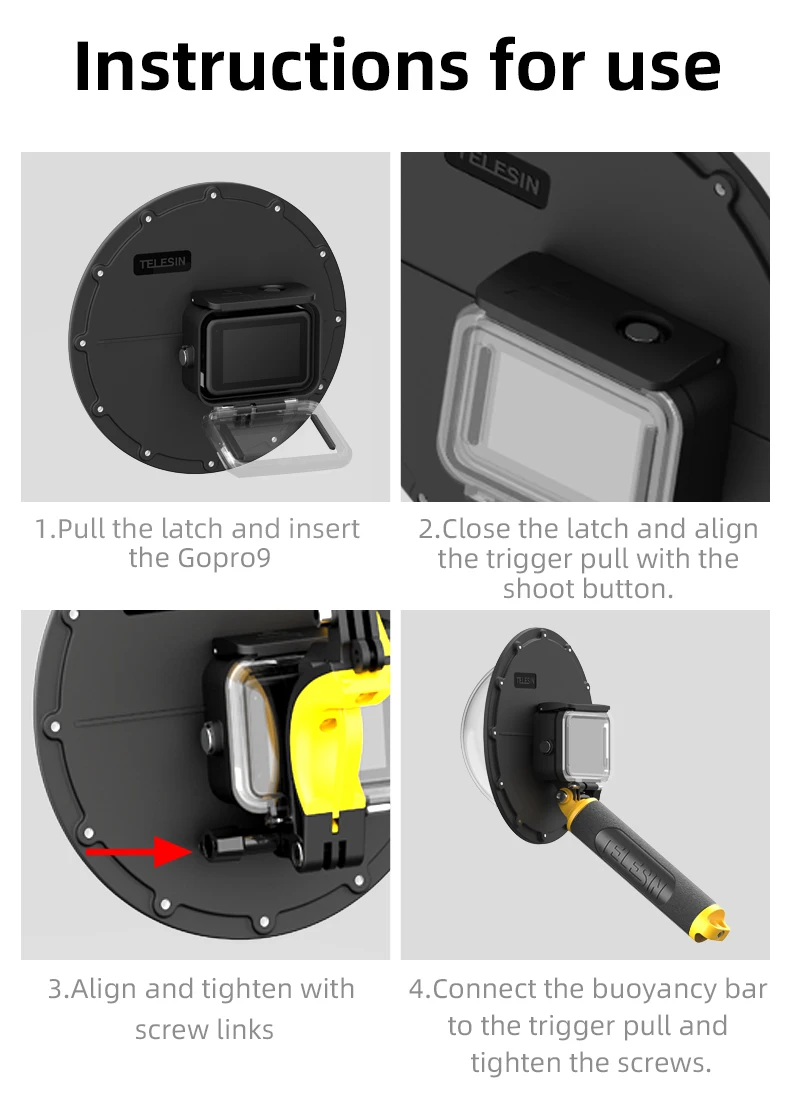 Instructions for use

TELESIN

TELESIN

1.Pull the latch and insert the Gopro9

2.Close the latch and align the trigger pull with the shoot button.

TELESIN

TELESIN

3.Align and tighten with screw links

4.Connect the buoyancy bar to the trigger pull and tighten the screws.