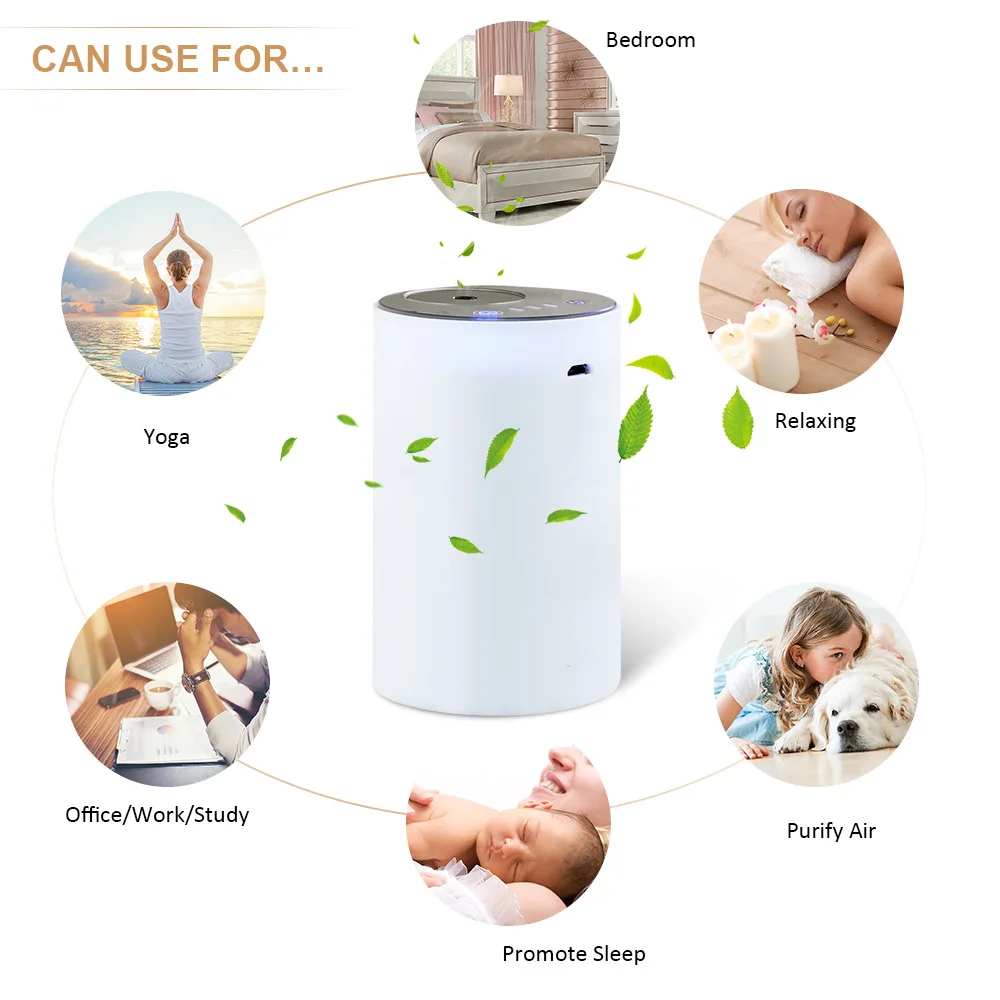 CAN USE FOR...

Bedroom

Yoga

Relaxing

Office/Work/Study

Purify Air

Promote Sleep