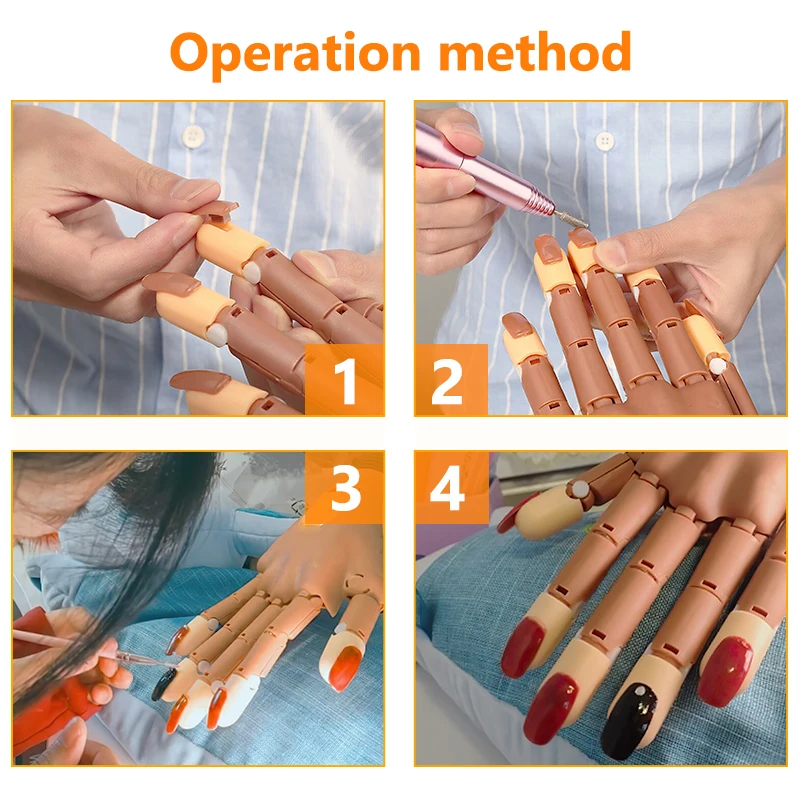 Operation method

1

2

3

4