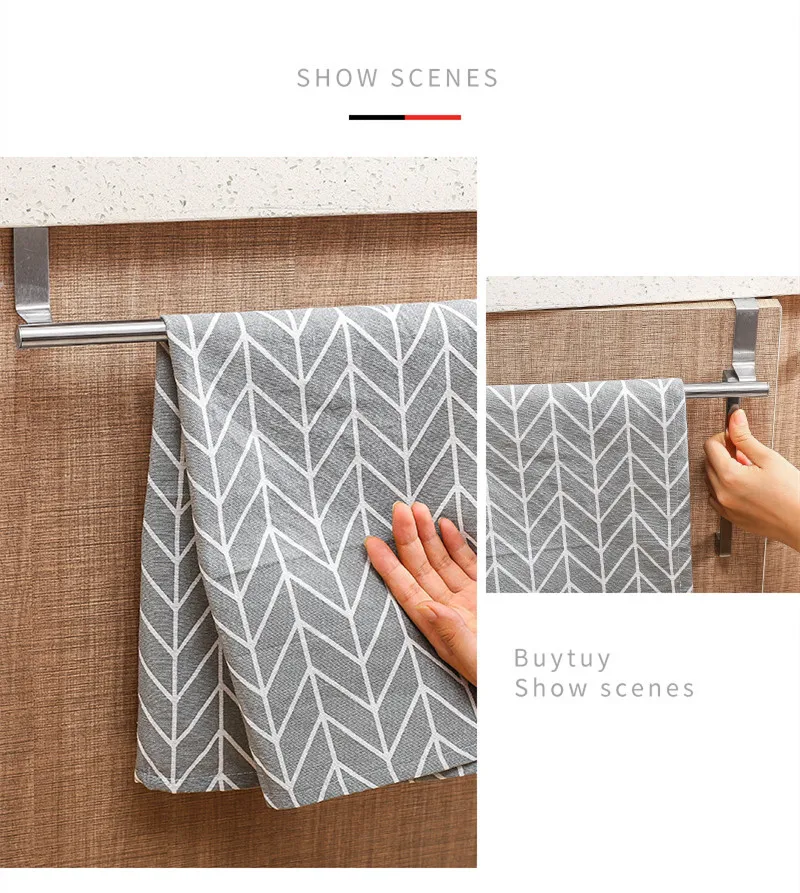 SHOW SCENES

Buytuy
Show scenes