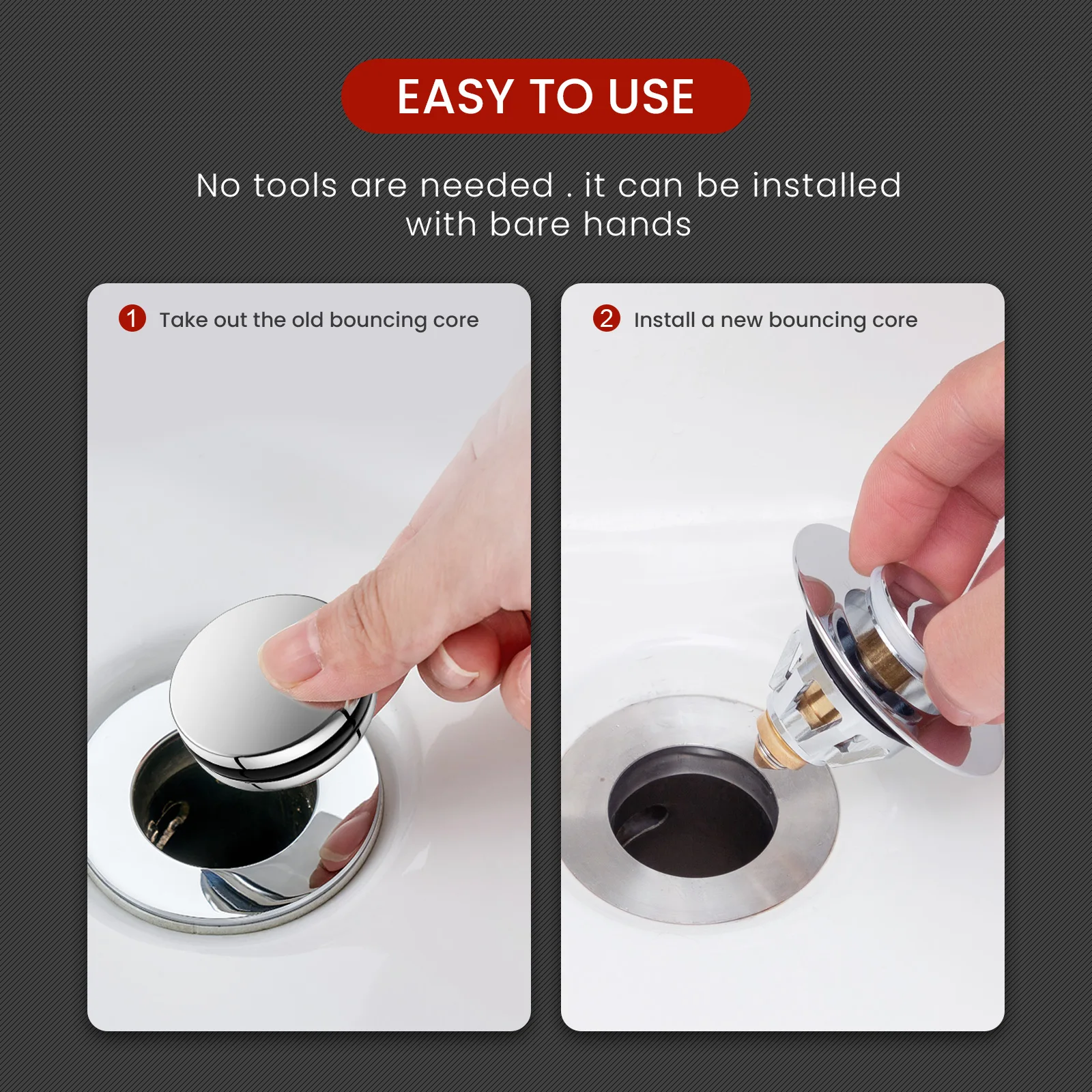 EASY TO USE

No tools are needed . it can be installed with bare hands

1 Take out the old bouncing core

2 Install a new bouncing core