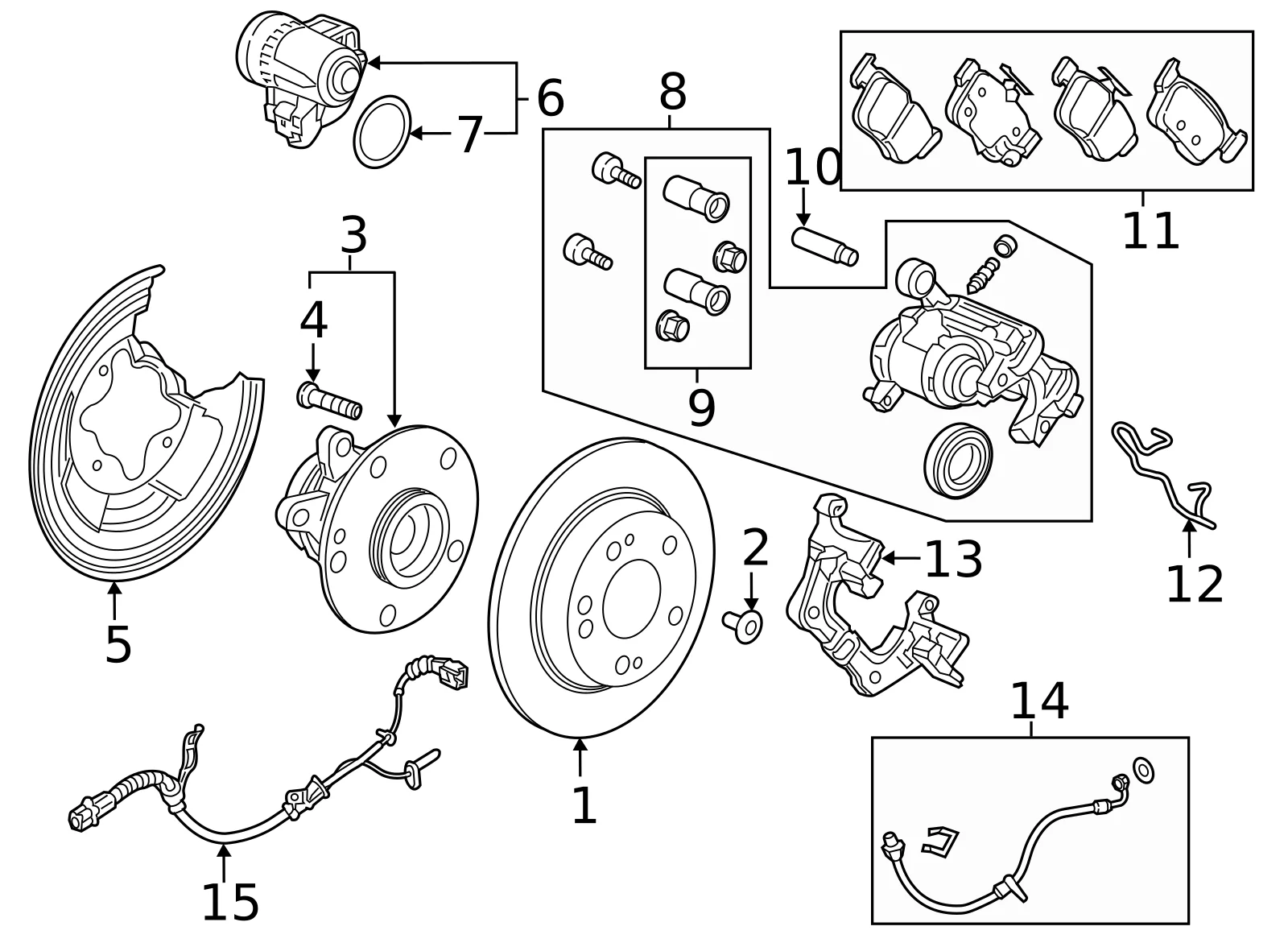 6
7
8
10
11
3
4
9
5
2
13
12
1
14
15