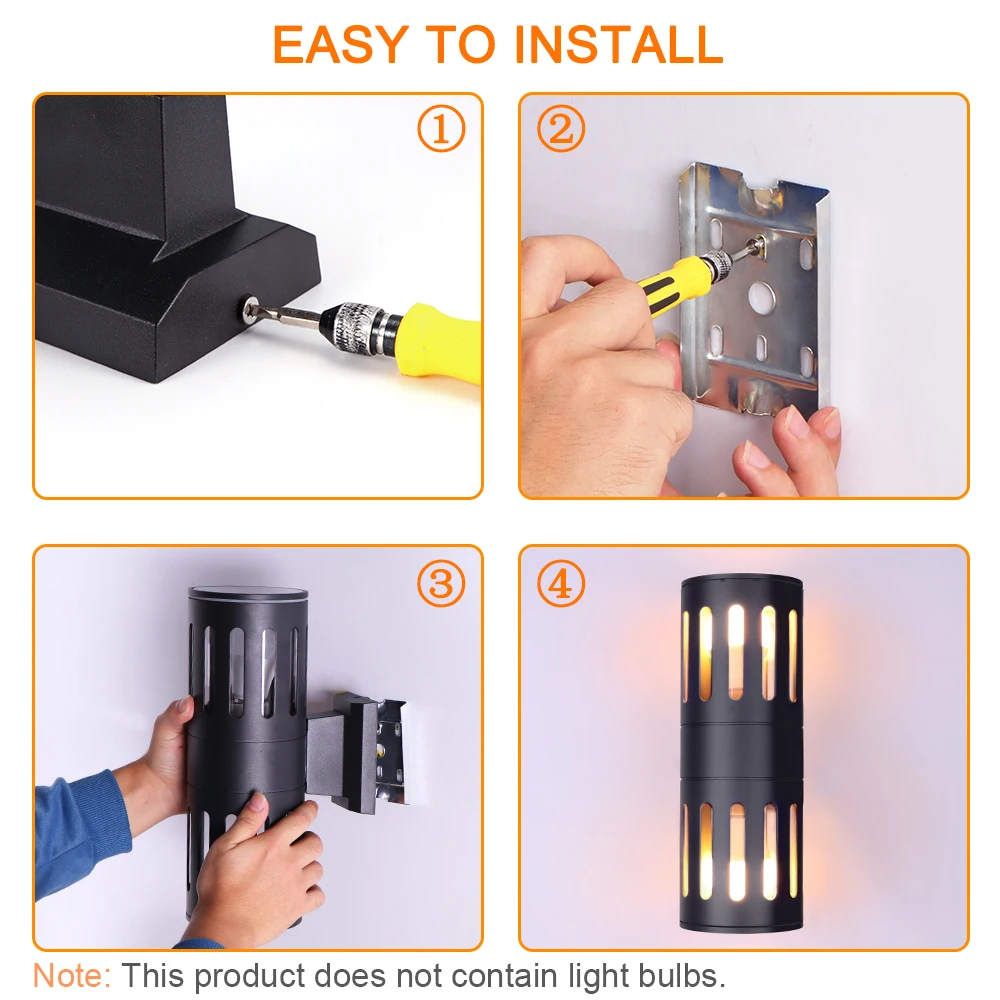 EASY TO INSTALL

①

②

③

④

Note: This product does not contain light bulbs.