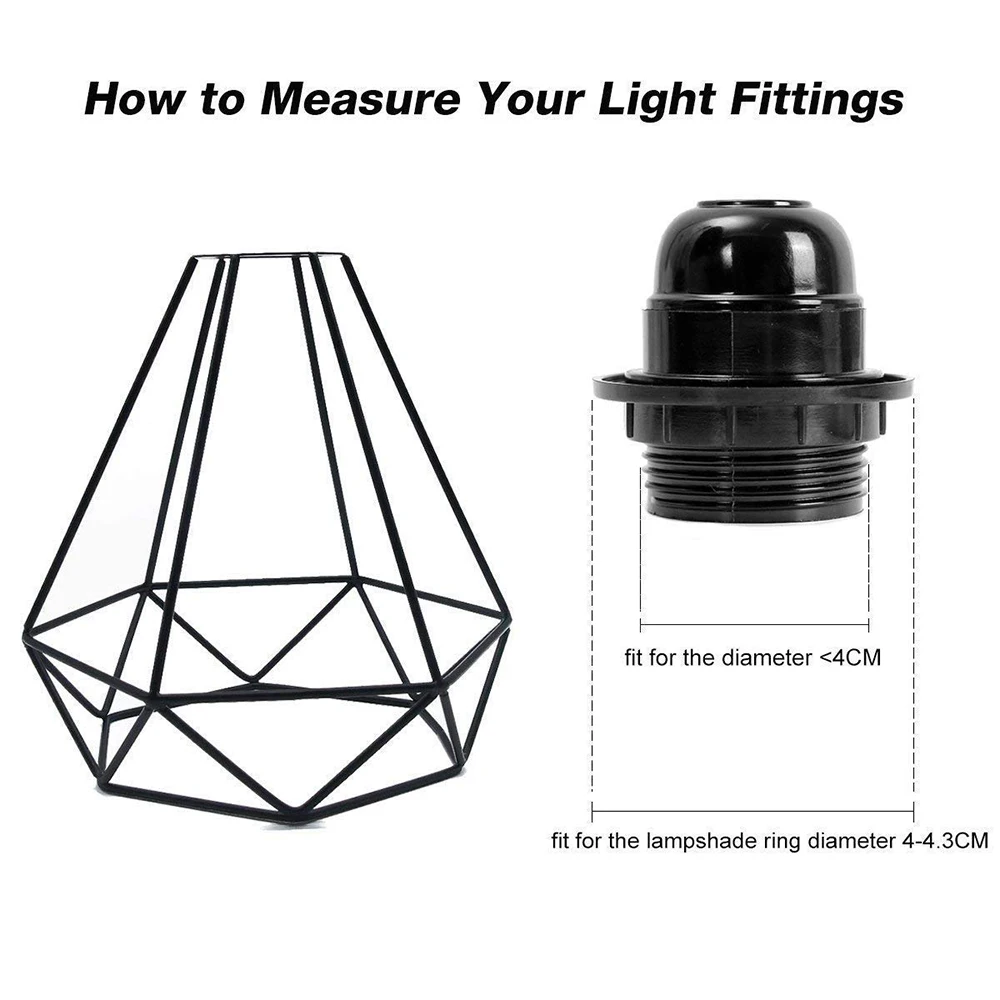 How to Measure Your Light Fittings

fit for the diameter <4CM

fit for the lampshade ring diameter 4-4.3CM