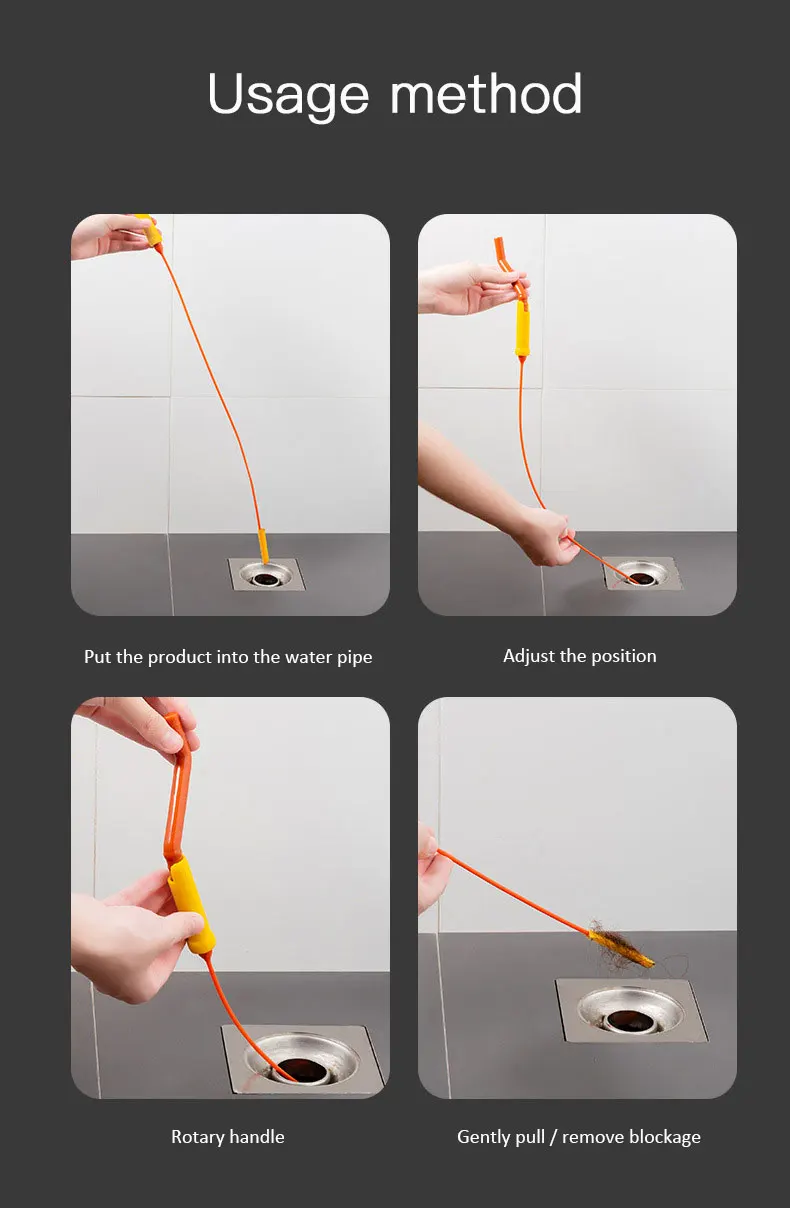 Usage method

Put the product into the water pipe

Adjust the position

Rotary handle

Gently pull / remove blockage