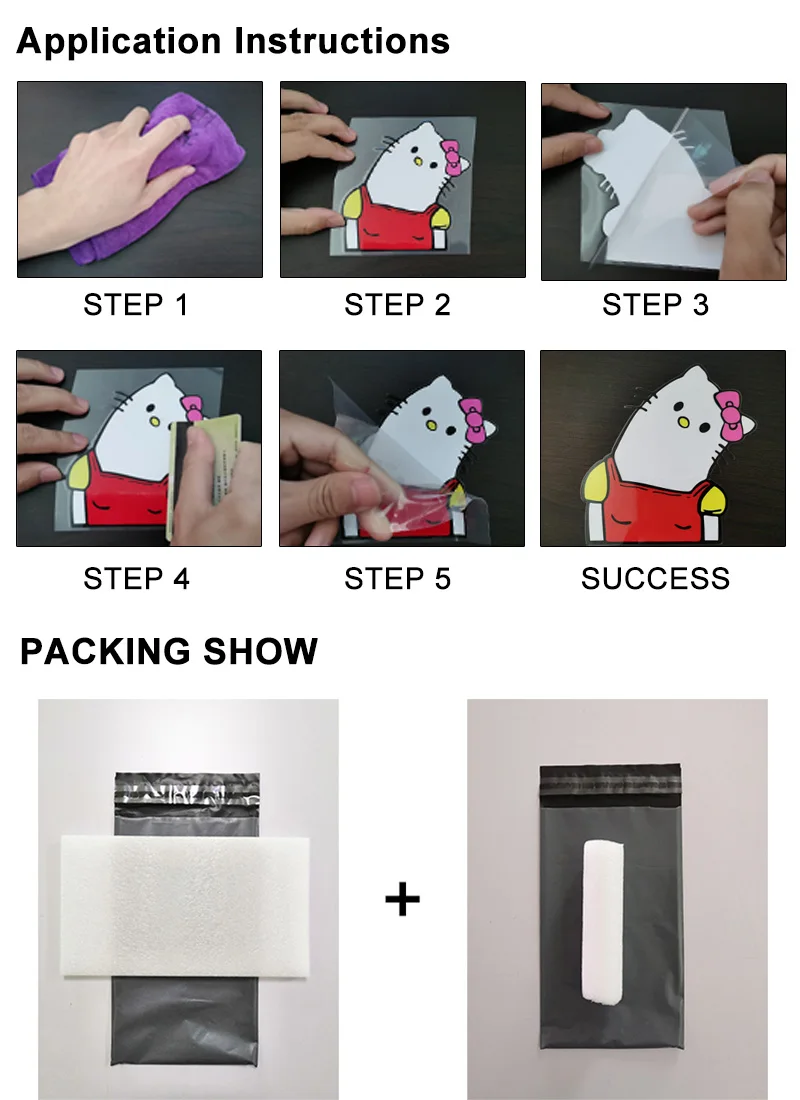 Application Instructions

STEP 1

STEP 2

STEP 3

STEP 4

STEP 5

SUCCESS

PACKING SHOW

+