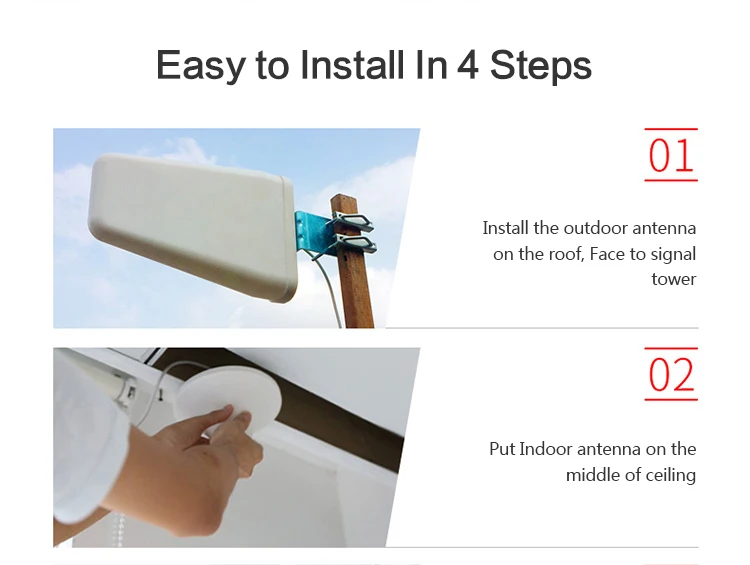 Easy to Install In 4 Steps

01

Install the outdoor antenna on the roof, Face to signal tower

02

Put Indoor antenna on the middle of ceiling