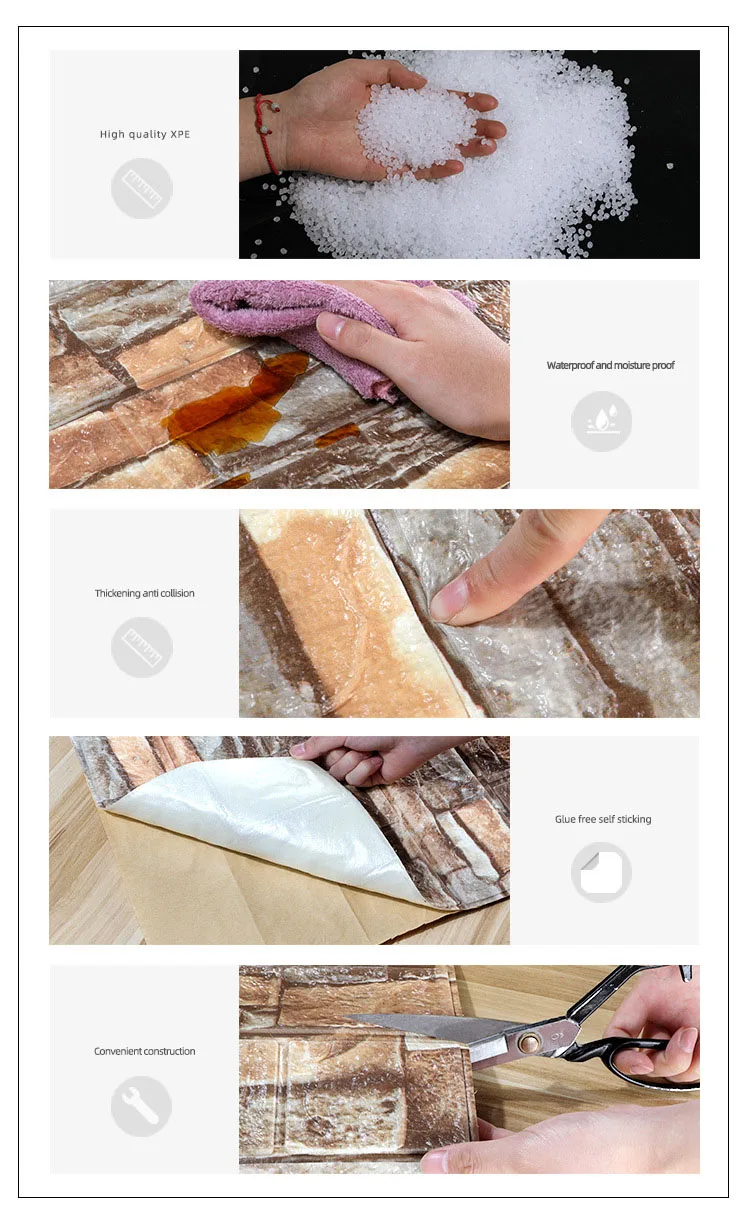 High quality XPE

Waterproof and moisture proof

Thickening anti collision

Glue free self sticking

Convenient construction