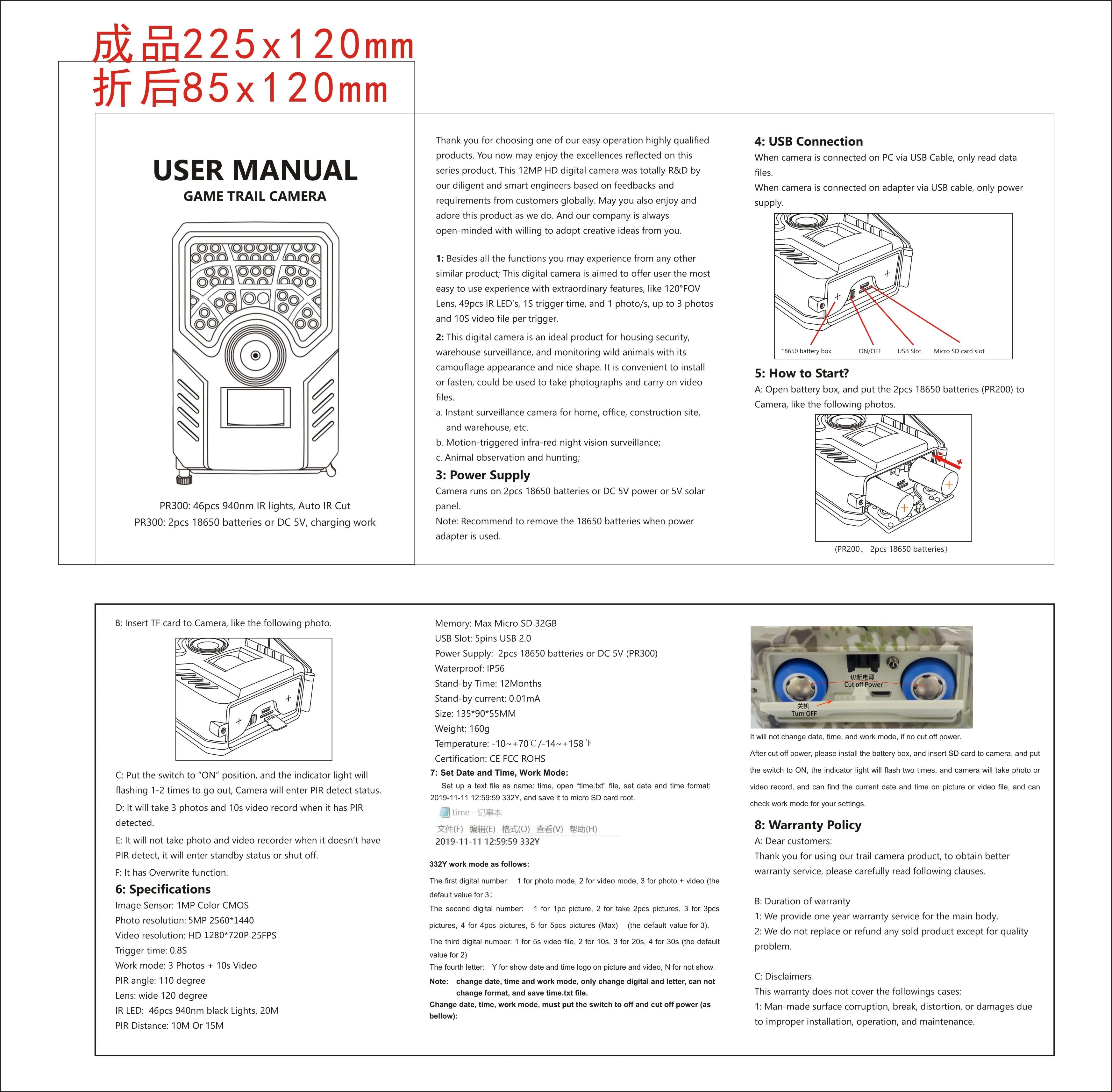 成品225x120mm
折后85x120mm

USER MANUAL
GAME TRAIL CAMERA

PR300: 46pcs 940nm IR lights, Auto IR Cut
PR300: 2pcs 18650 batteries or DC 5V, charging work

Thank you for choosing one of our easy operation highly qualified products. You now may enjoy the excellences reflected on this series product. This 12MP HD digital camera was totally R&D by our diligent and smart engineers based on feedbacks and requirements from customers globally. May you also enjoy and adore this product as we do. And our company is always open-minded with willing to adopt creative ideas from you.

1: Besides all the functions you may experience from any other similar product; This digital camera is aimed to offer user the most easy to use experience with extraordinary features, like 120°FOV Lens, 49pcs IR LED's, 1S trigger time, and 1 photo/s, up to 3 photos and 10S video file per trigger.

2: This digital camera is an ideal product for housing security, warehouse surveillance, and monitoring wild animals with its camouflage appearance and nice shape. It is convenient to install or fasten, could be used to take photographs and carry on video files.
a. Instant surveillance camera for home, office, construction site, and warehouse, etc.
b. Motion-triggered infra-red night vision surveillance;
c. Animal observation and hunting;

3: Power Supply
Camera runs on 2pcs 18650 batteries or DC 5V power or 5V solar panel.
Note: Recommend to remove the 18650 batteries when power adapter is used.

4: USB Connection
When camera is connected on PC via USB Cable, only read data files.
When camera is connected on adapter via USB cable, only power supply.

18650 battery box ON/OFF USB Slot Micro SD card slot

5: How to Start?
A: Open battery box, and put the 2pcs 18650 batteries (PR200) to Camera, like the following photos.

(PR200， 2pcs 18650 batteries)

B: Insert TF card to Camera, like the following photo.

C: Put the switch to "ON" position, and the indicator light will flashing 1-2 times to go out, Camera will enter PIR detect status.
D: It will take 3 photos and 10s video record when it has PIR detected.
E: It will not take photo and video recorder when it doesn't have PIR detect, it will enter standby status or shut off.
F: It has Overwrite function.

6: Specifications
Image Sensor: 1MP Color CMOS
Photo resolution: 5MP 2560*1440
Video resolution: HD 1280*720P 25FPS
Trigger time: 0.8S
Work mode: 3 Photos + 10s Video
PIR angle: 110 degree
Lens: wide 120 degree
IR LED: 46pcs 940nm black Lights, 20M
PIR Distance: 10M Or 15M

Memory: Max Micro SD 32GB
USB Slot: 5pins USB 2.0
Power Supply: 2pcs 18650 batteries or DC 5V (PR300)
Waterproof: IP56
Stand-by Time: 12Months
Stand-by current: 0.01mA
Size: 135*90*55MM
Weight: 160g
Temperature: -10~+70℃/-14~+158℉
Certification: CE FCC ROHS

7: Set Date and Time, Work Mode:
Set up a text file as name: time, open "time.txt" file, set date and time format: 2019-11-11 12:59:59 332Y, and save it to micro SD card root.

time - 记事本
文件(F) 编辑(E) 格式(O) 查看(V) 帮助(H)
2019-11-11 12:59:59 332Y

332Y work mode as follows:
The first digital number: 1 for photo mode, 2 for video mode, 3 for photo + video (the default value for 3)
The second digital number: 1 for 1pc picture, 2 for take 2pcs pictures, 3 for 3pcs pictures, 4 for 4pcs pictures, 5 for 5pcs pictures (Max) (the default value for 3).
The third digital number: 1 for 5s video file, 2 for 10s, 3 for 20s, 4 for 30s (the default value for 2)
The fourth letter: Y for show date and time logo on picture and video, N for not show.
Note: change date, time and work mode, only change digital and letter, can not change format, and save time.txt file.
Change date, time, work mode, must put the switch to off and cut off power (as bellow):

切断电源
Cut off Power
关机
Turn OFF

It will not change date, time, and work mode, if no cut off power.
After cut off power, please install the battery box, and insert SD card to camera, and put the switch to ON, the indicator light will flash two times, and camera will take photo or video record, and can find the current date and time on picture or video file, and can check work mode for your settings.

8: Warranty Policy
A: Dear customers:
Thank you for using our trail camera product, to obtain better warranty service, please carefully read following clauses.

B: Duration of warranty
1: We provide one year warranty service for the main body.
2: We do not replace or refund any sold product except for quality problem.

C: Disclaimers
This warranty does not cover the followings cases:
1: Man-made surface corruption, break, distortion, or damages due to improper installation, operation, and maintenance.