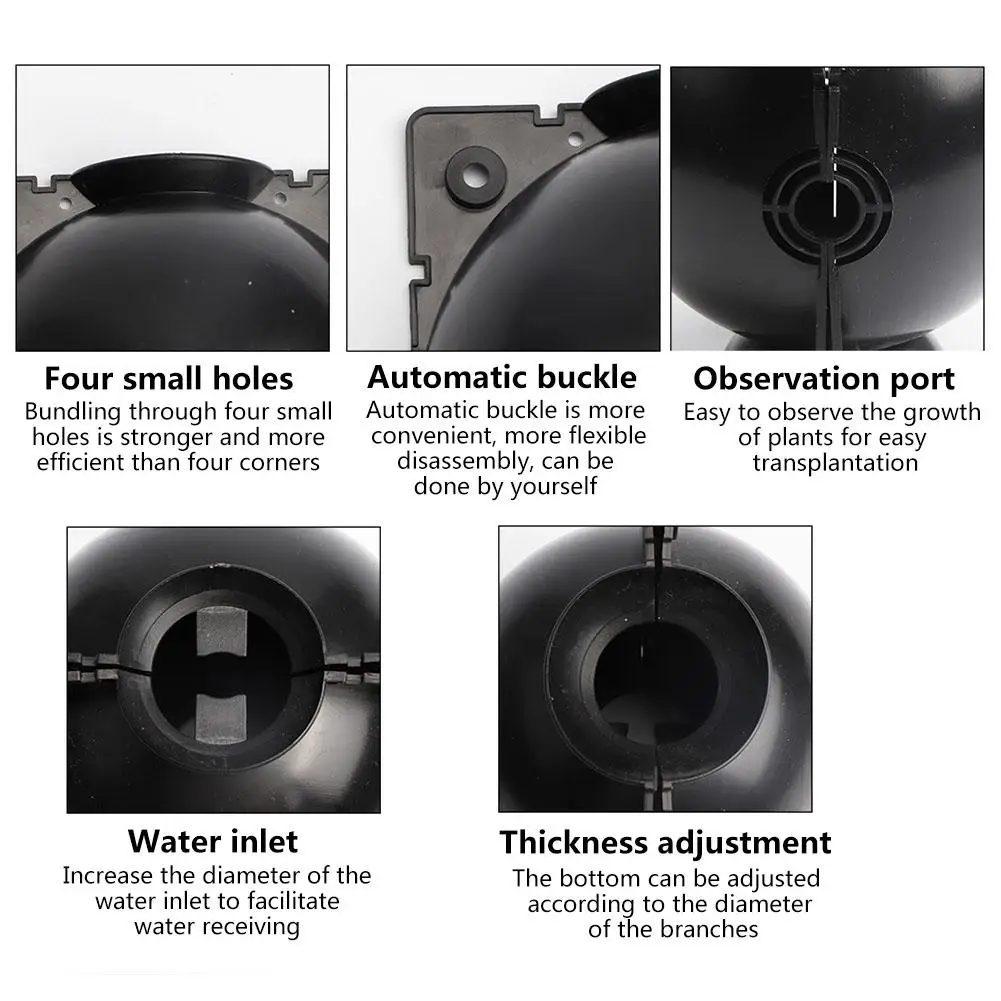 Four small holes
Bundling through four small holes is stronger and more efficient than four corners

Automatic buckle
Automatic buckle is more convenient, more flexible disassembly, can be done by yourself

Observation port
Easy to observe the growth of plants for easy transplantation

Water inlet
Increase the diameter of the water inlet to facilitate water receiving

Thickness adjustment
The bottom can be adjusted according to the diameter of the branches