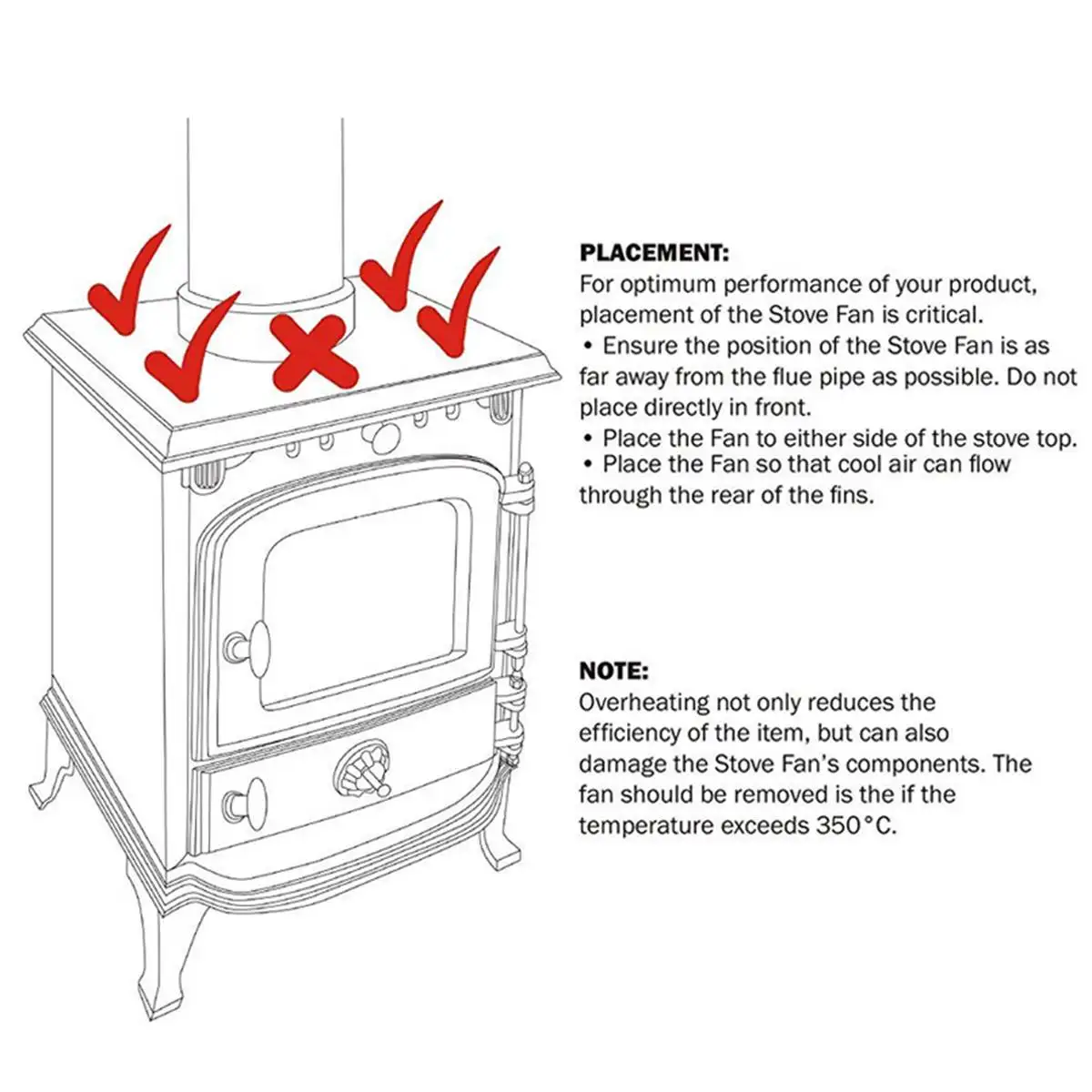 PLACEMENT:
For optimum performance of your product, placement of the Stove Fan is critical.
• Ensure the position of the Stove Fan is as far away from the flue pipe as possible. Do not place directly in front.
• Place the Fan to either side of the stove top.
• Place the Fan so that cool air can flow through the rear of the fins.

NOTE:
Overheating not only reduces the efficiency of the item, but can also damage the Stove Fan's components. The fan should be removed is the if the temperature exceeds 350°C.