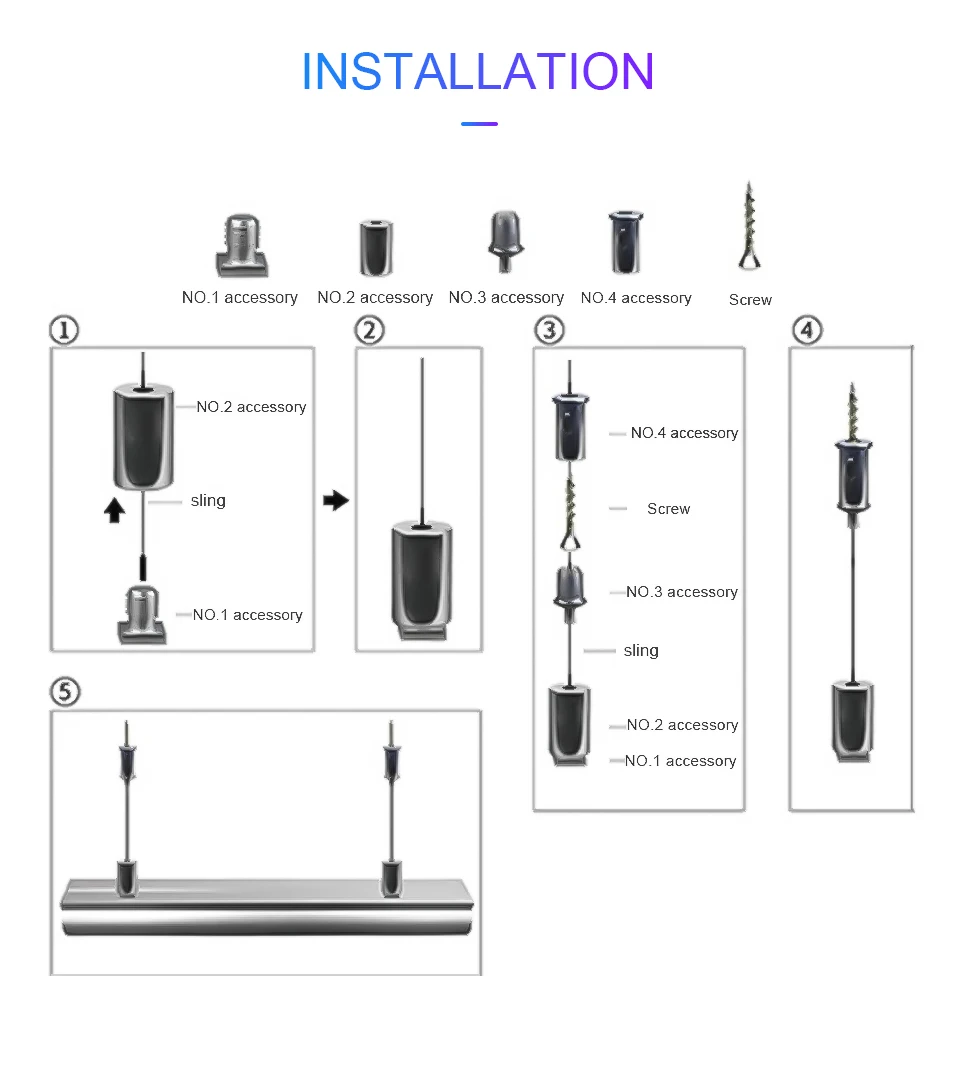 INSTALLATION

NO.1 accessory
NO.2 accessory
NO.3 accessory
NO.4 accessory
Screw

①
NO.2 accessory
sling
NO.1 accessory

②

③
NO.4 accessory
Screw
NO.3 accessory
sling
NO.2 accessory
NO.1 accessory

④

⑤