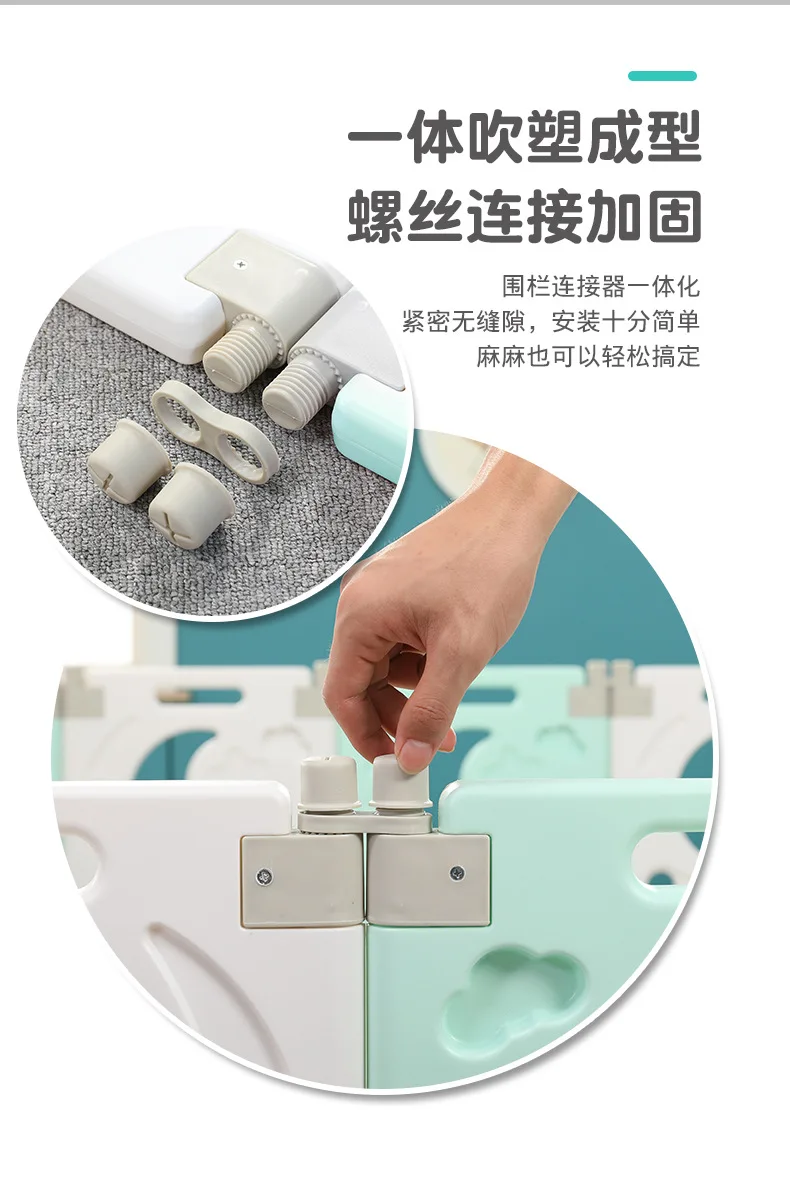 一体吹塑成型
螺丝连接加固

围栏连接器一体化
紧密无缝隙，安装十分简单
麻麻也可以轻松搞定