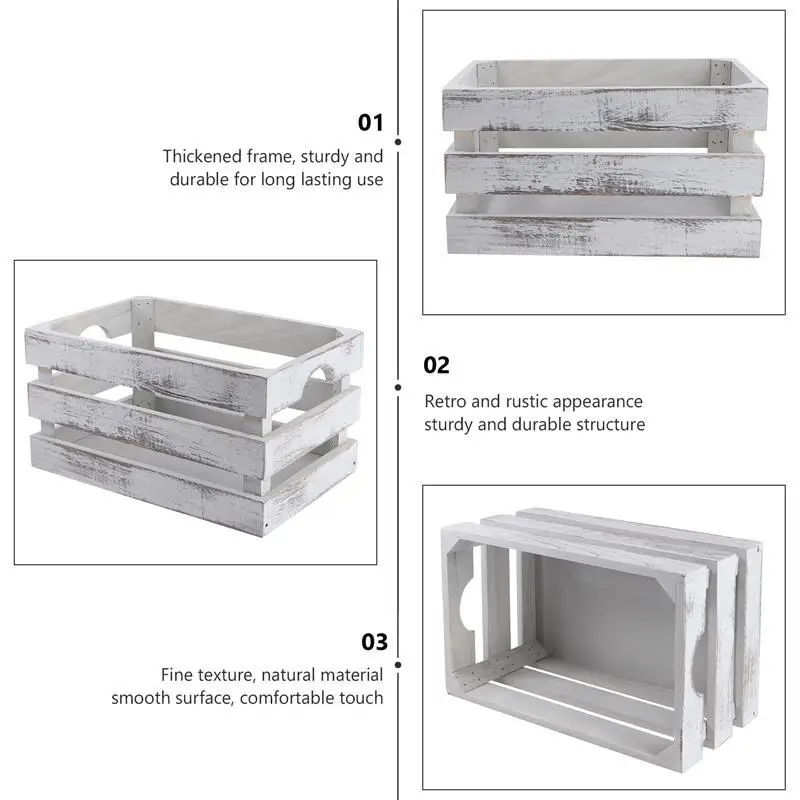 01

Thickened frame, sturdy and durable for long lasting use

02

Retro and rustic appearance sturdy and durable structure

03

Fine texture, natural material smooth surface, comfortable touch